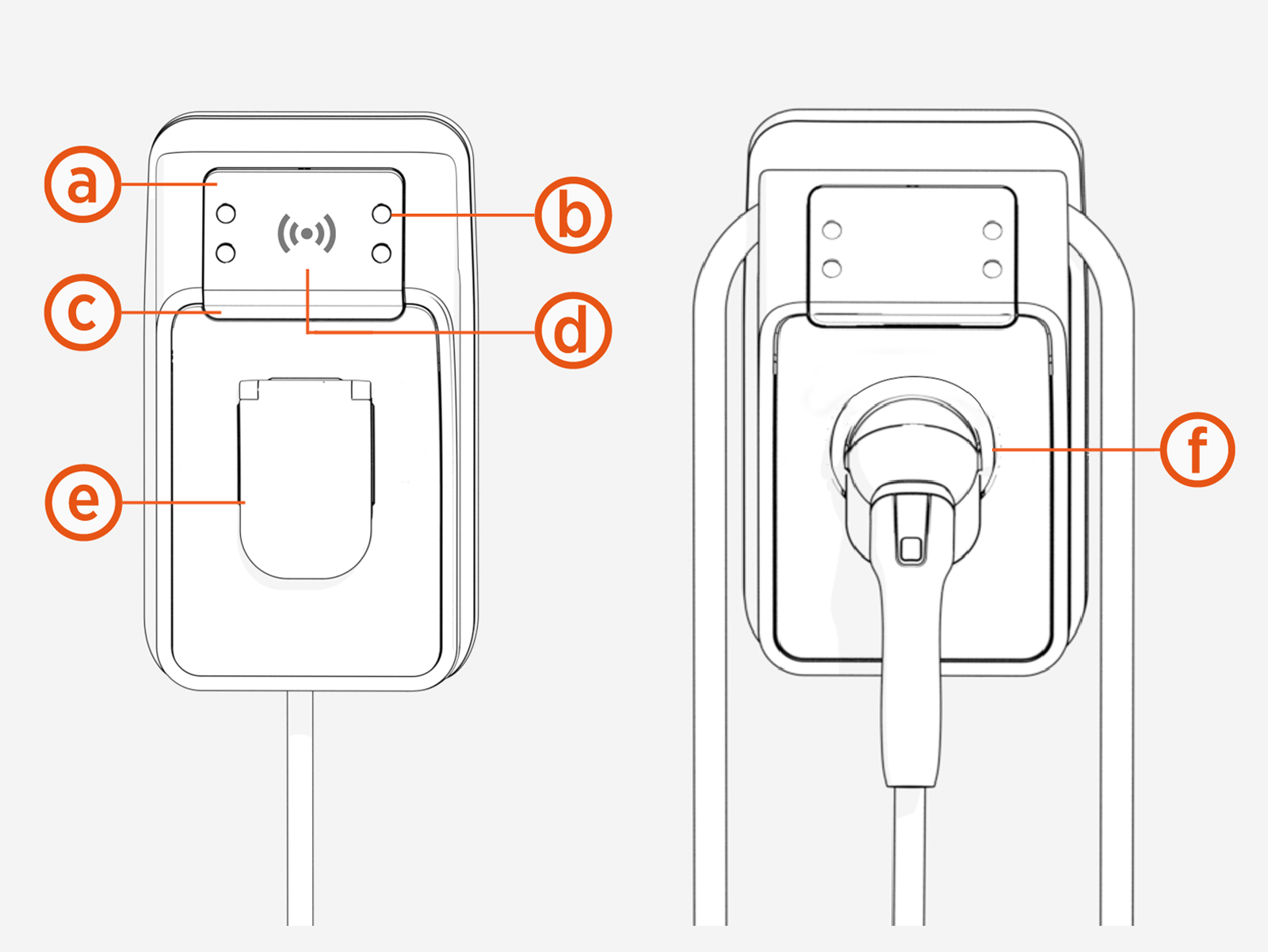 a
b
c
d
e
f