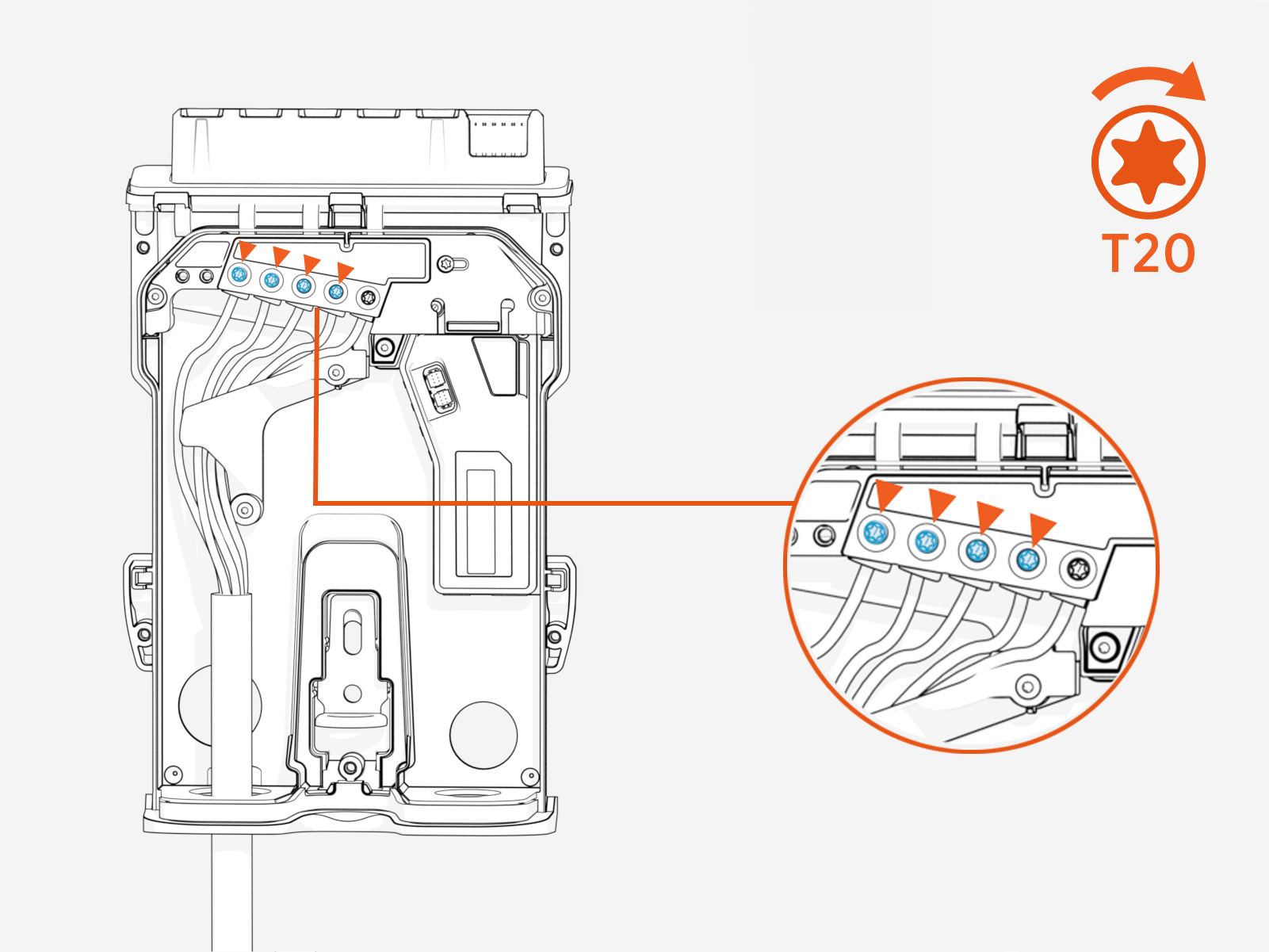 T20