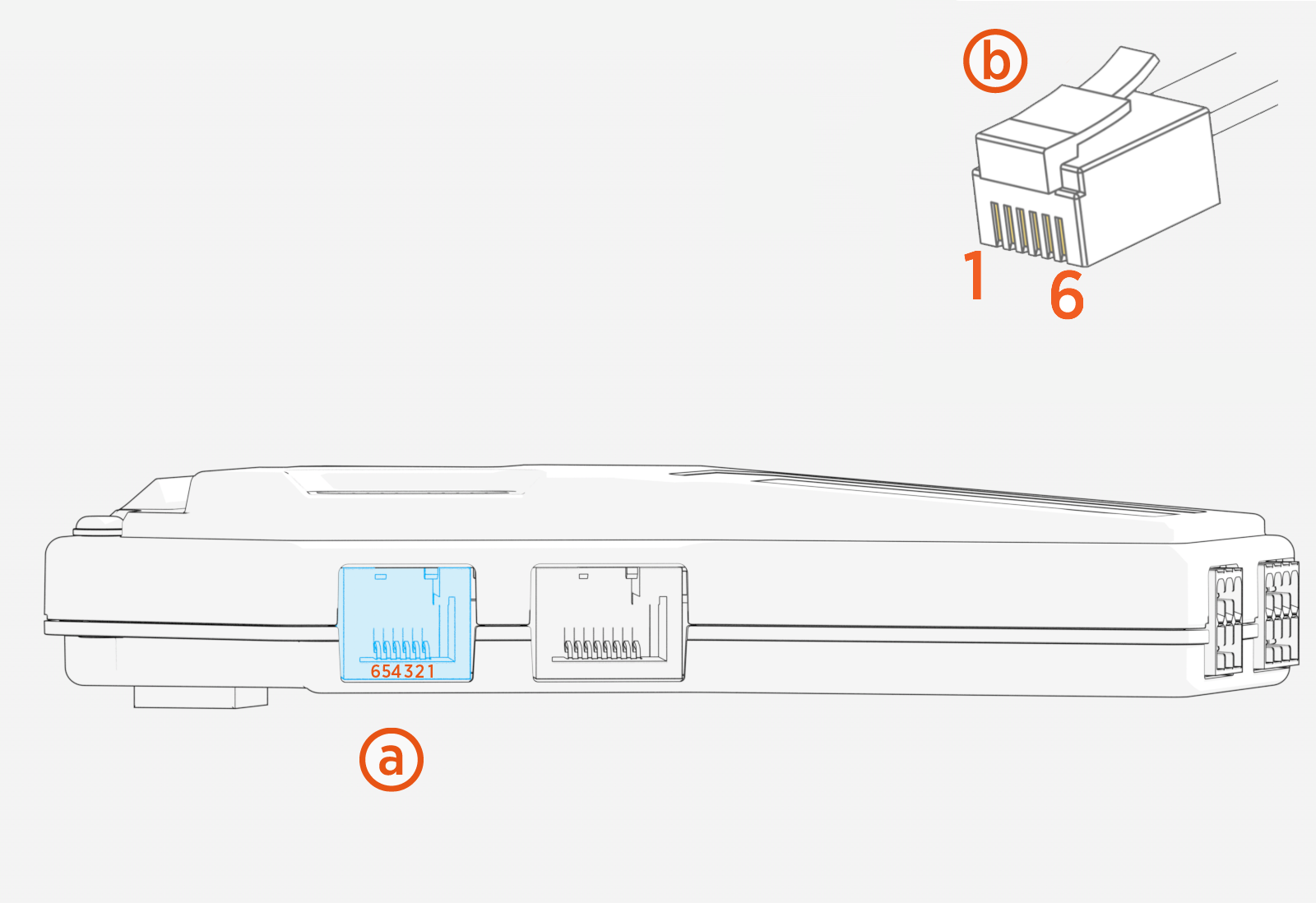 b

1 6

654321

a