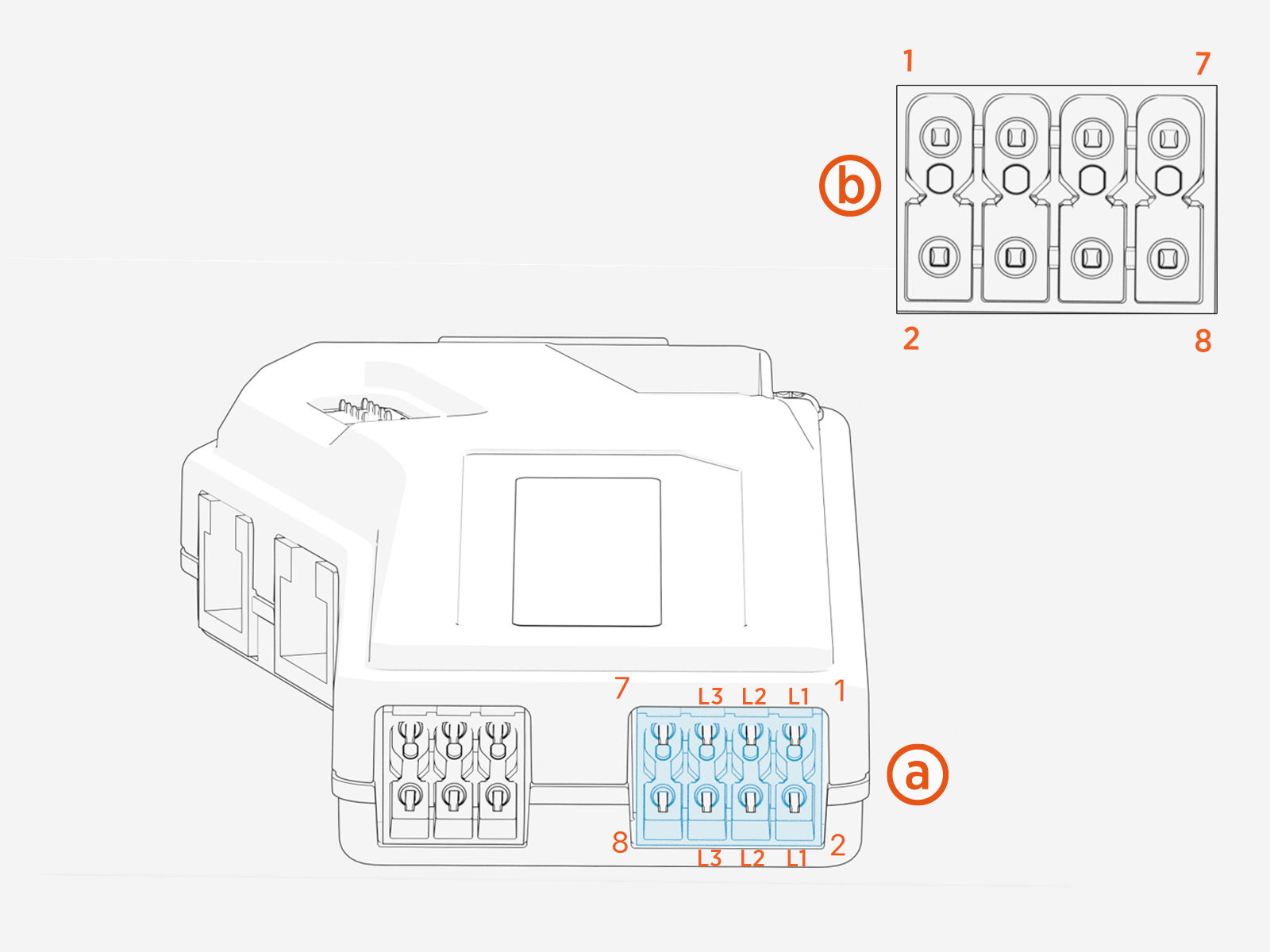 1
7
b
2
8
7
L3
L2
L1
1
a
8
L3
L2
L1
2