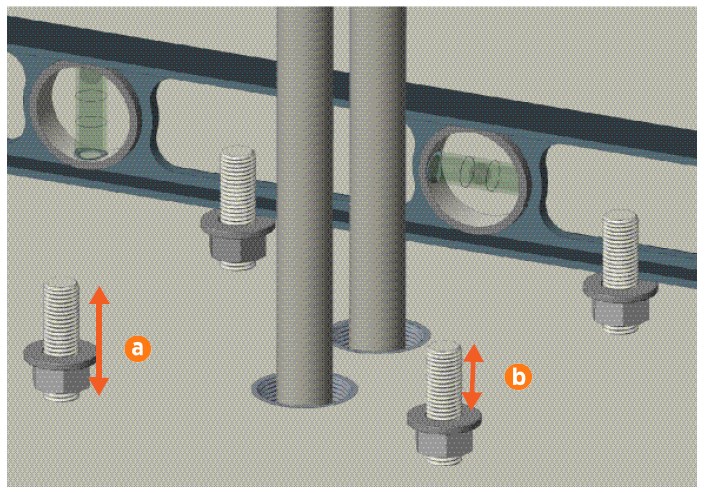 a

b