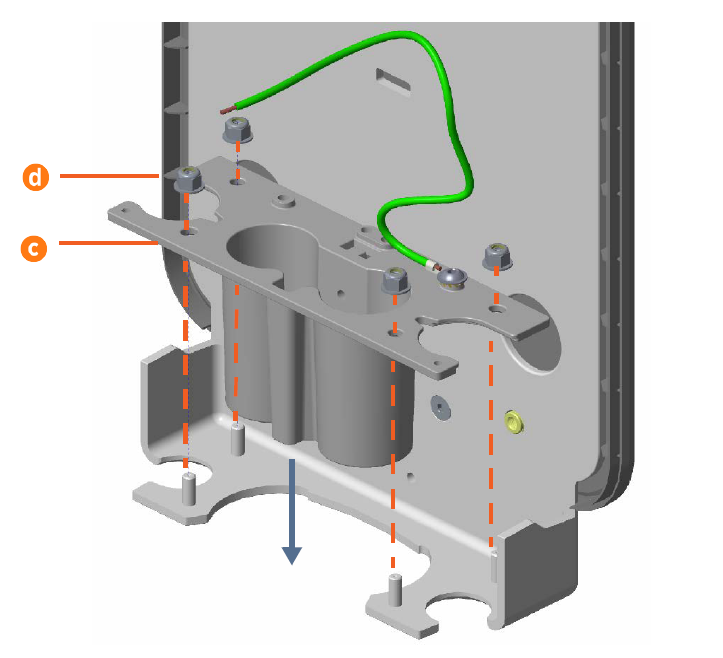 d

c