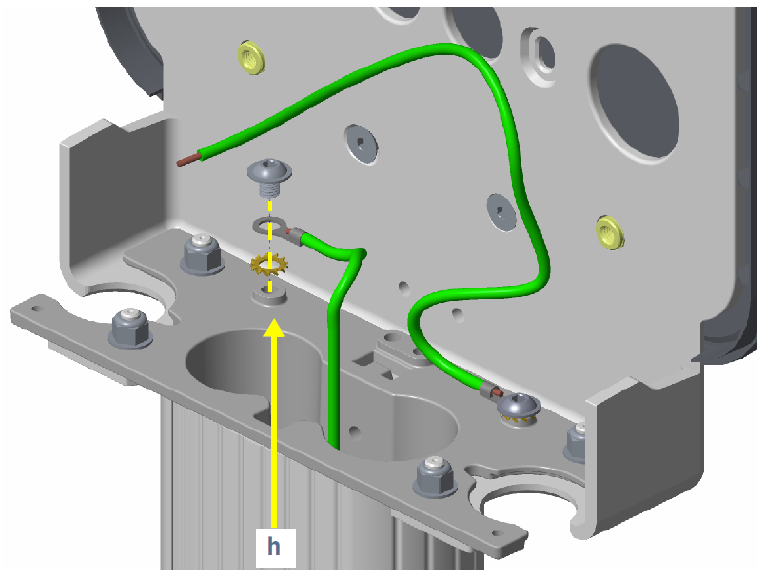 h