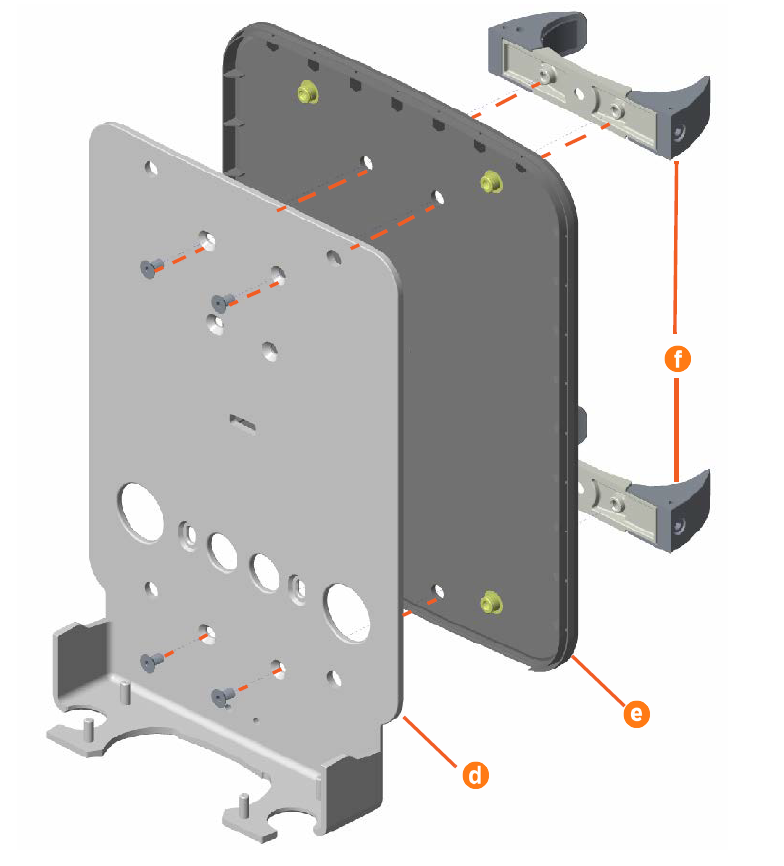 f

e

d