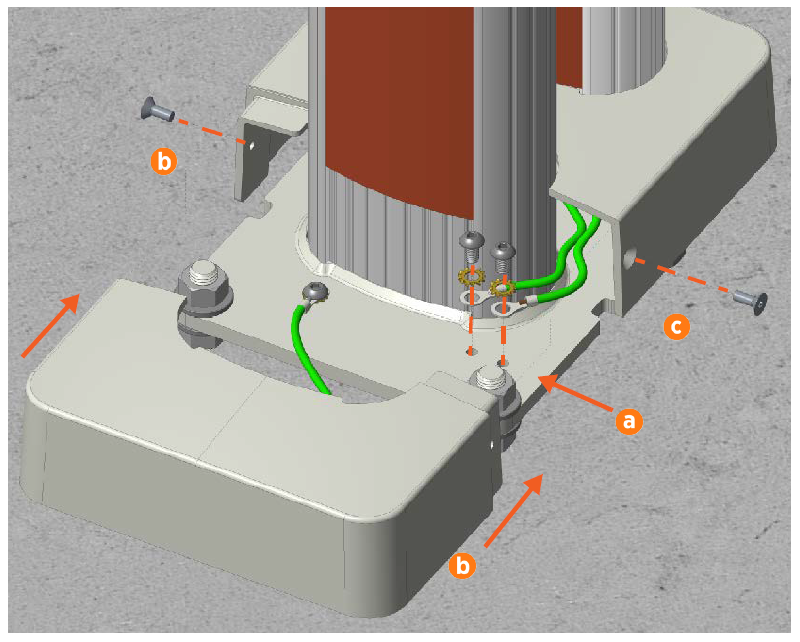 b

c

a

b