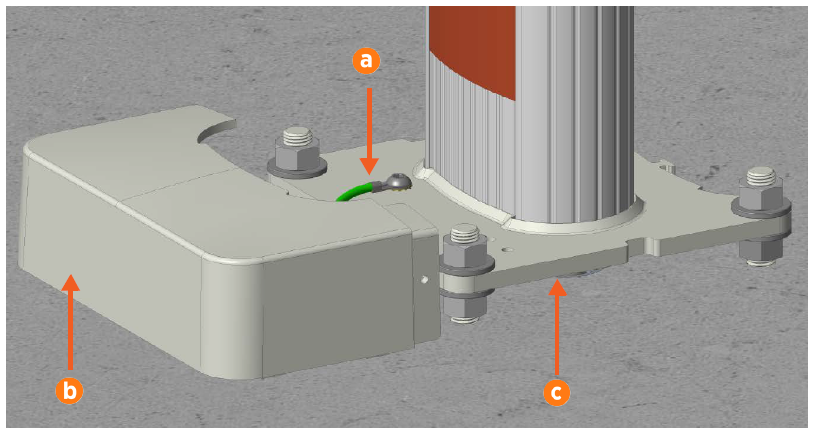 a

b

c