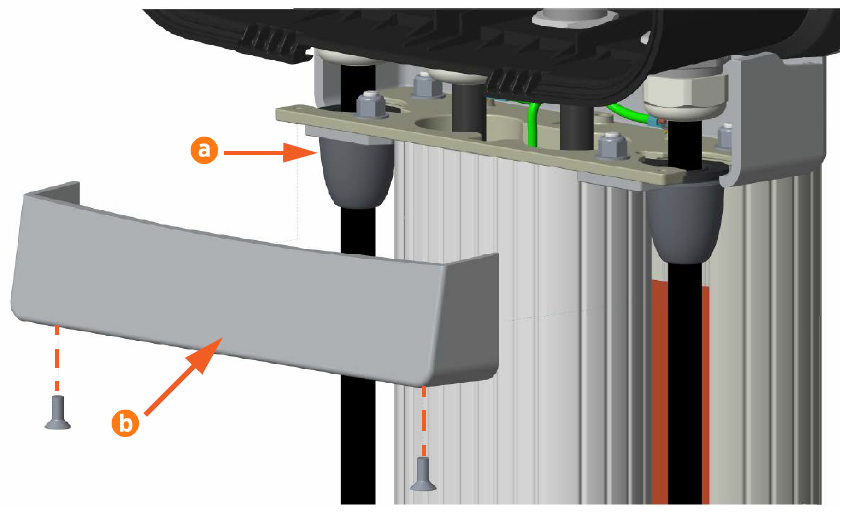 a

b