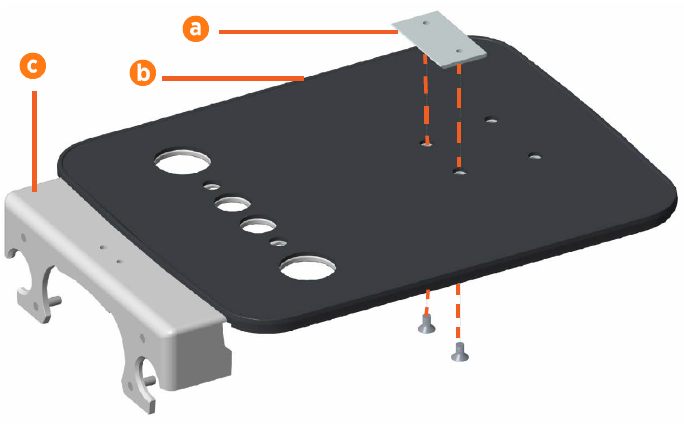 a
b
c