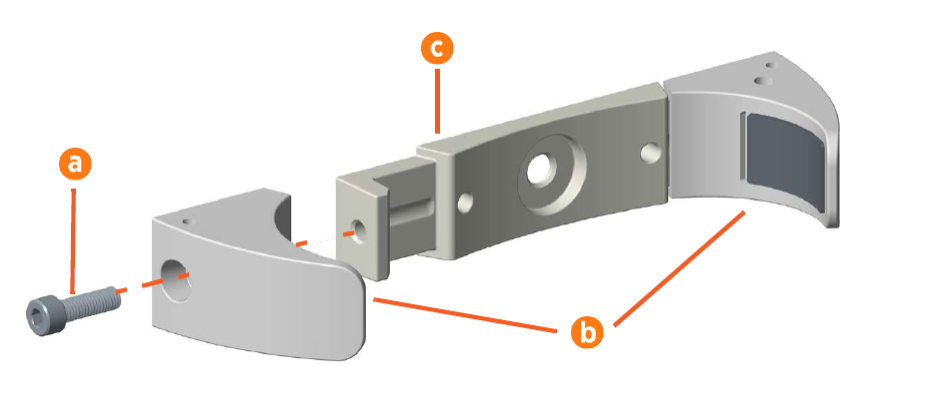 c
a
b