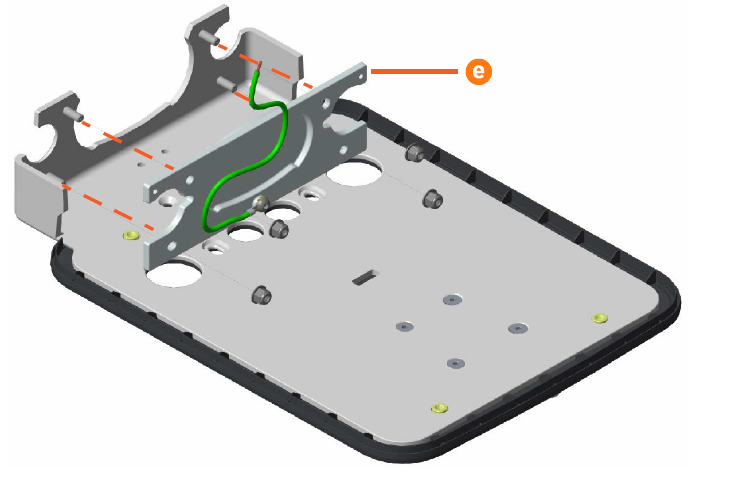 e