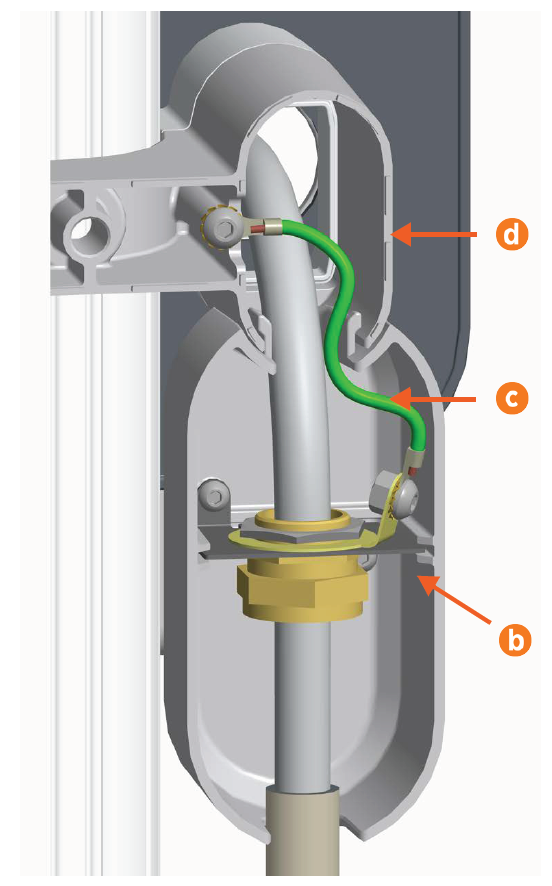 d
c
b