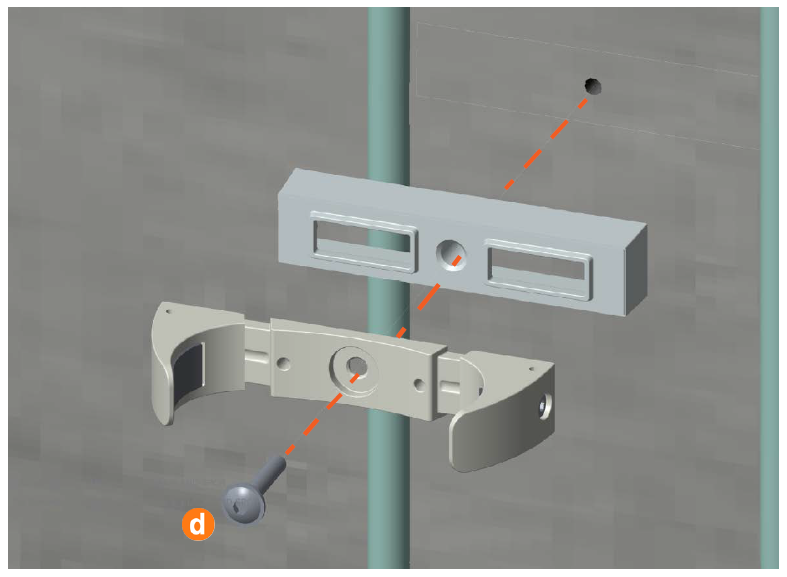 d