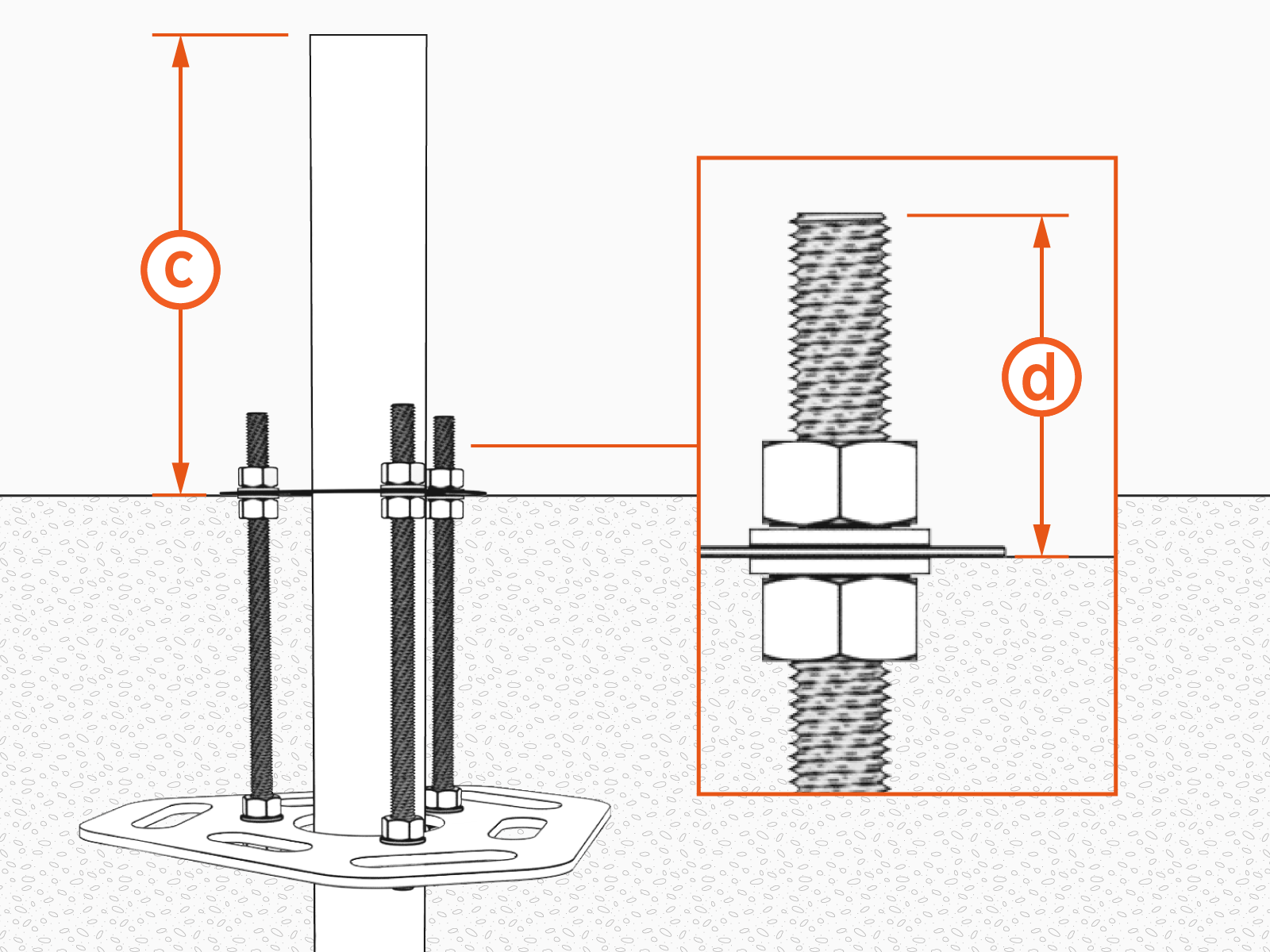 c

d