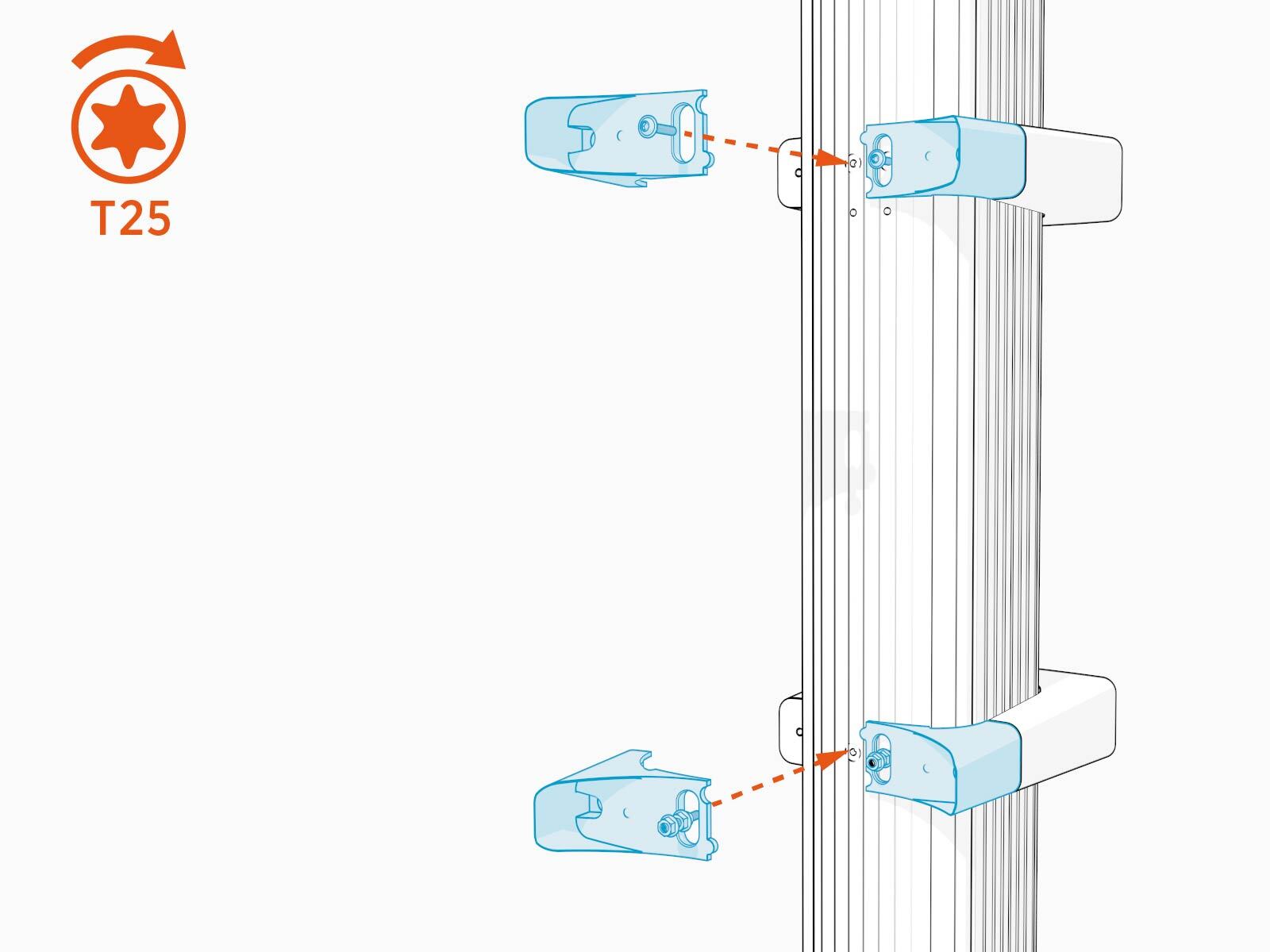 T25