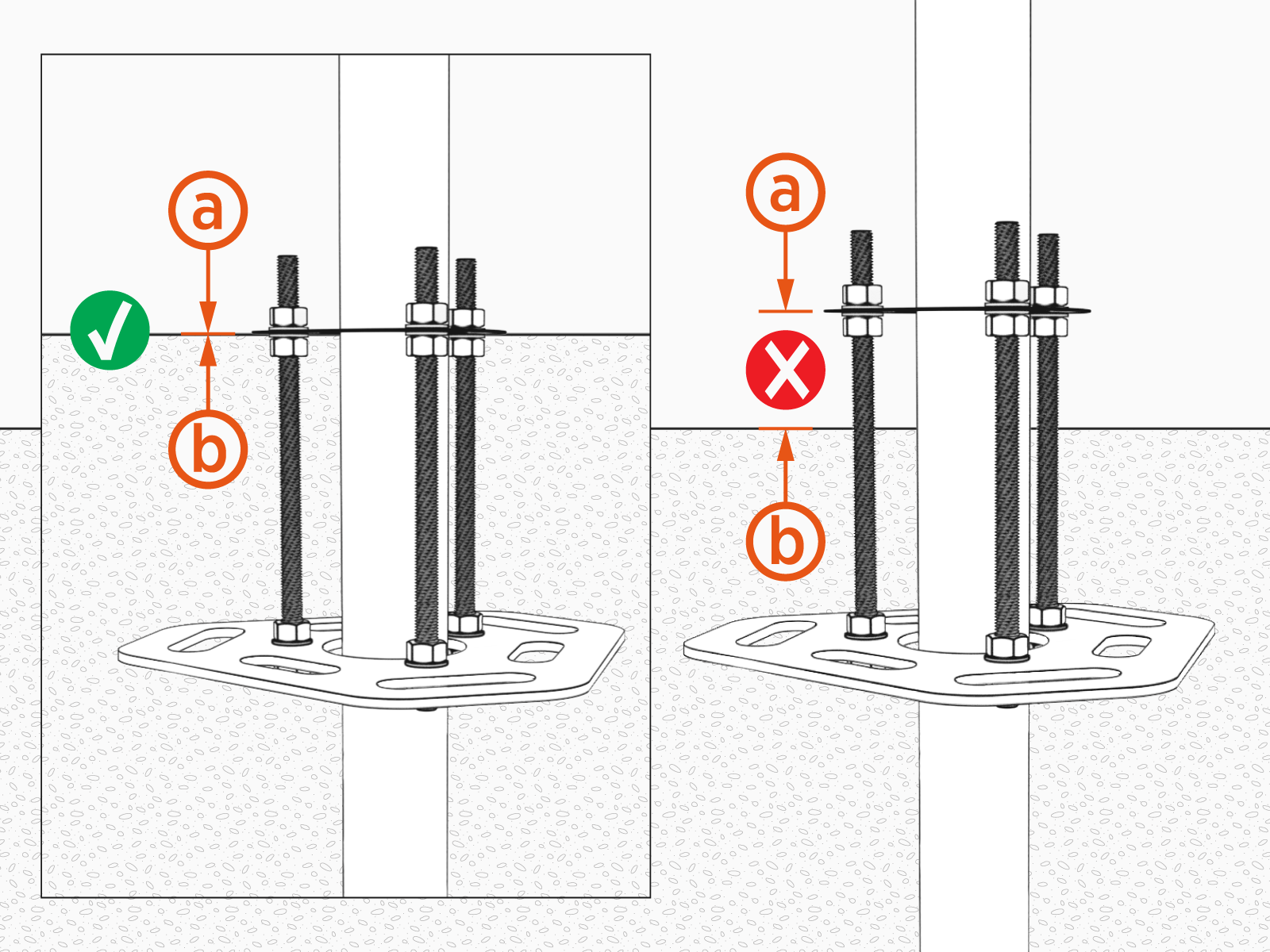 a
b
a
b