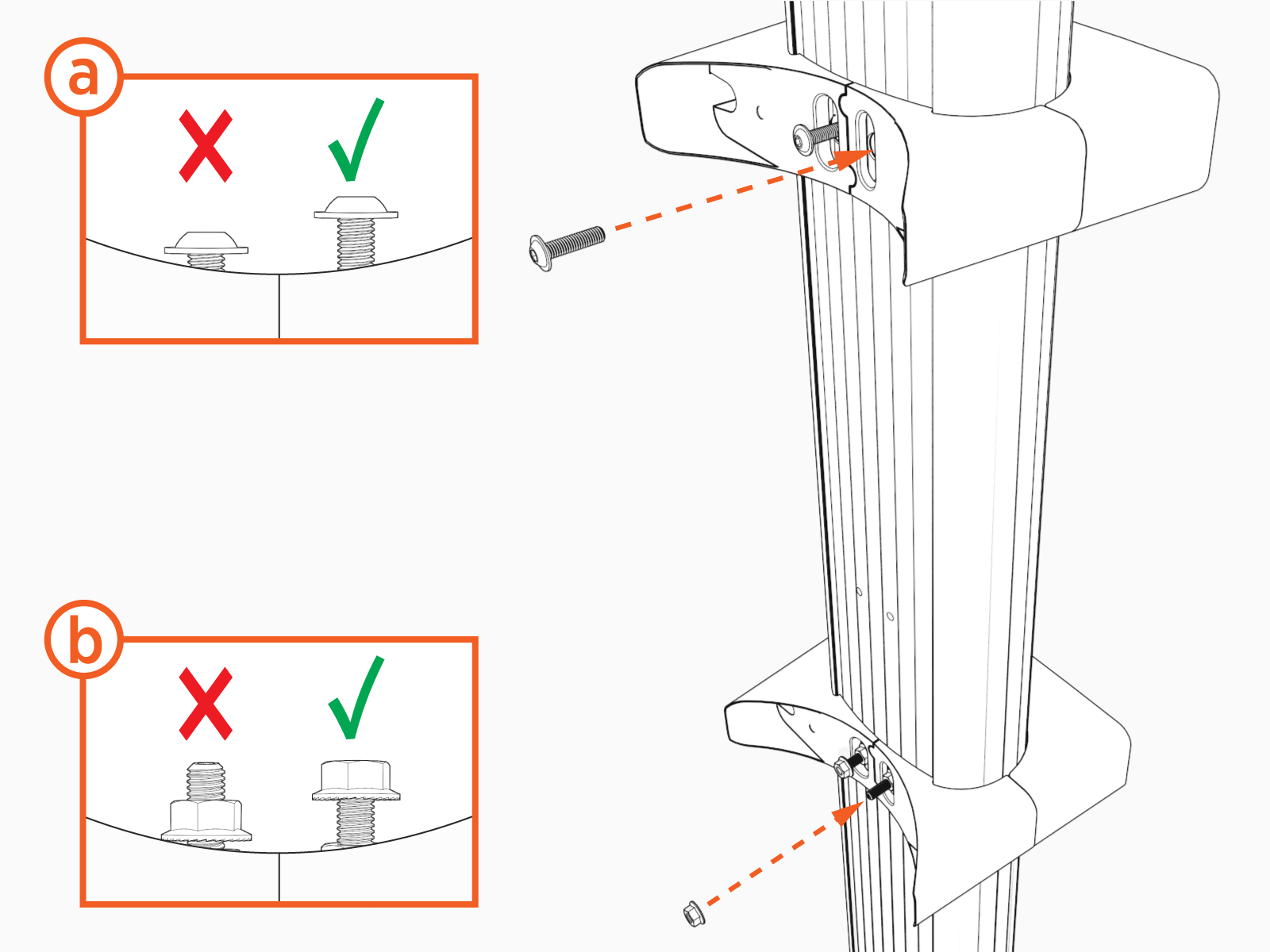 a

b