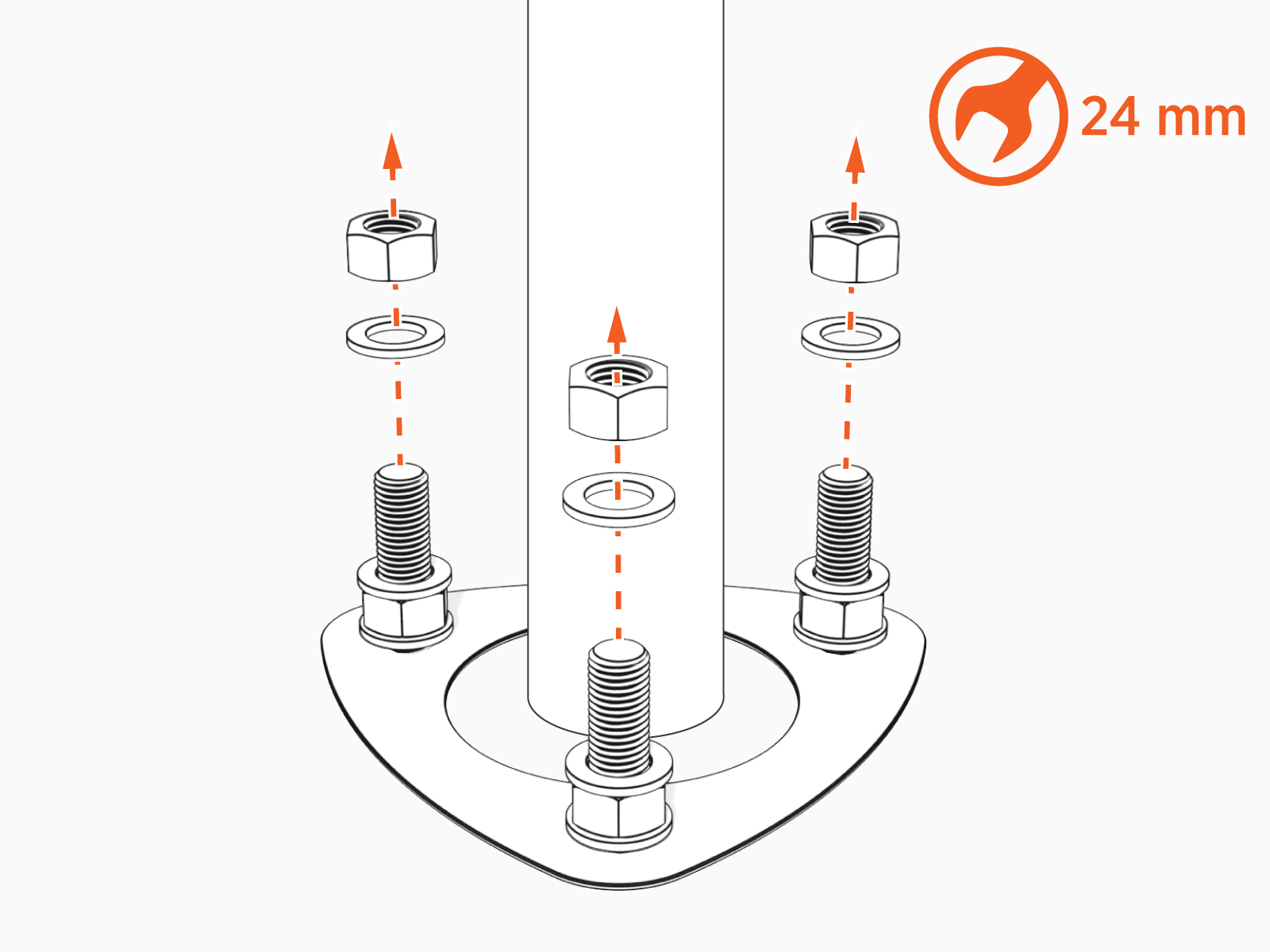 24 mm