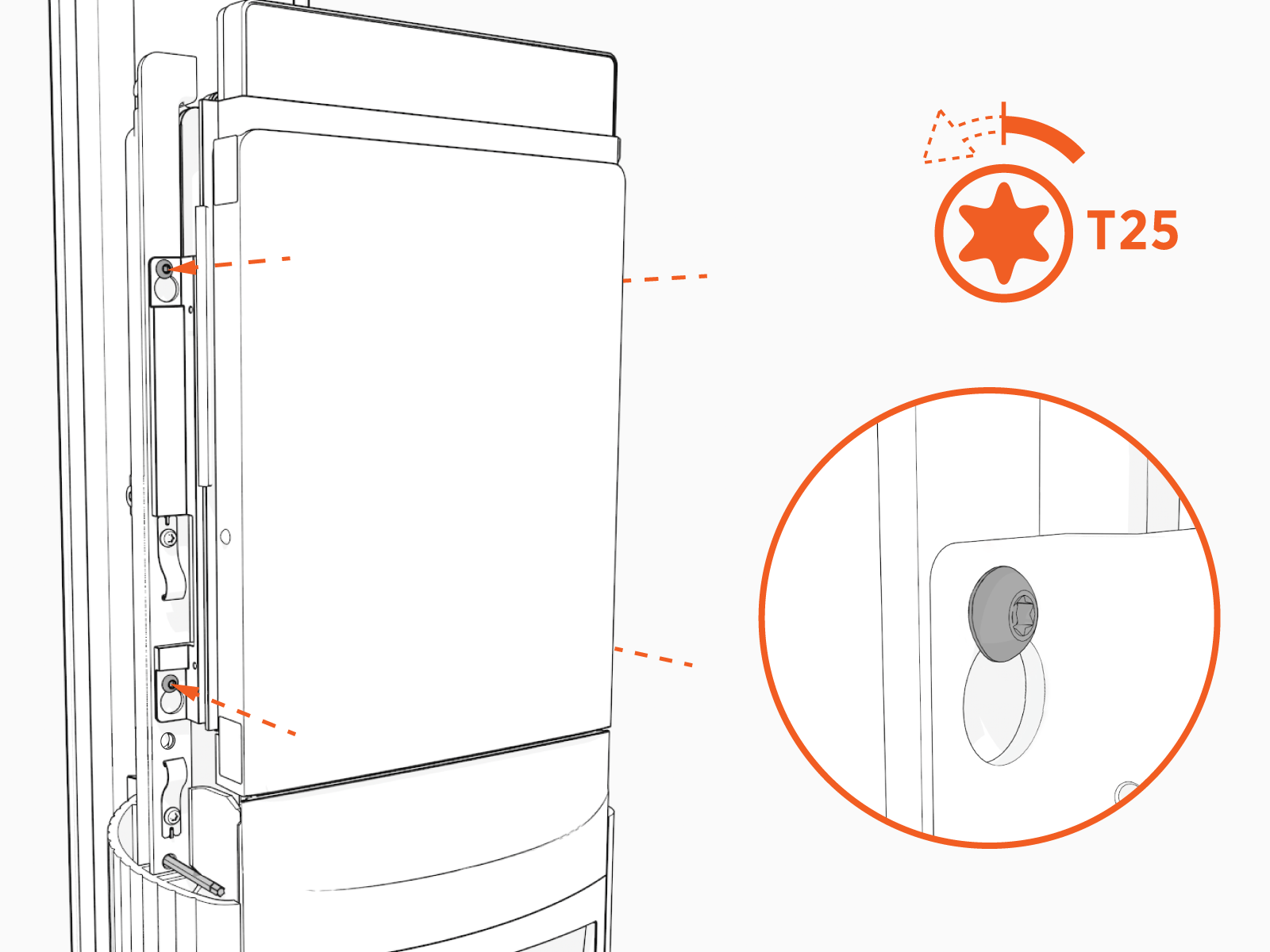 T25