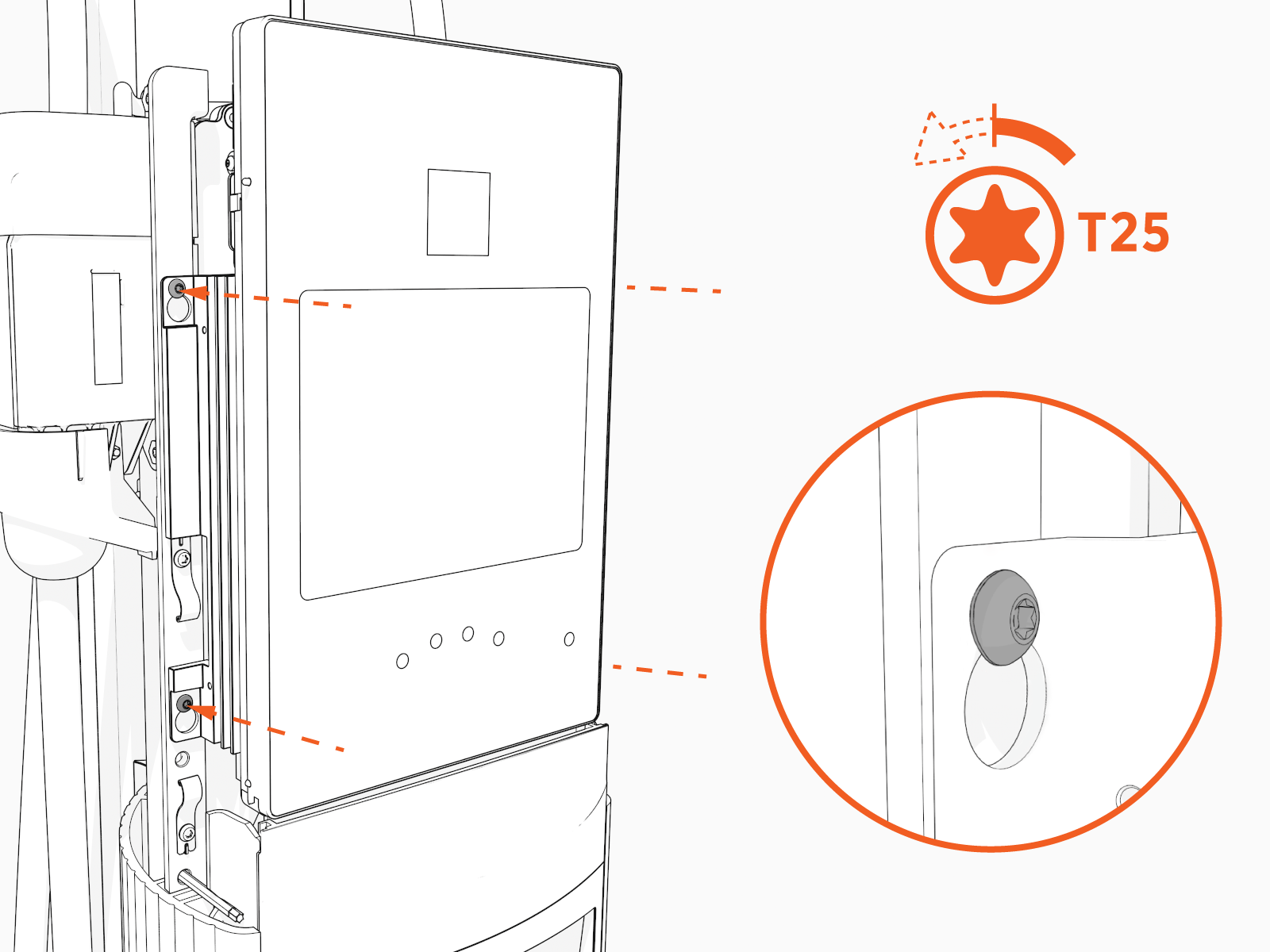 T25