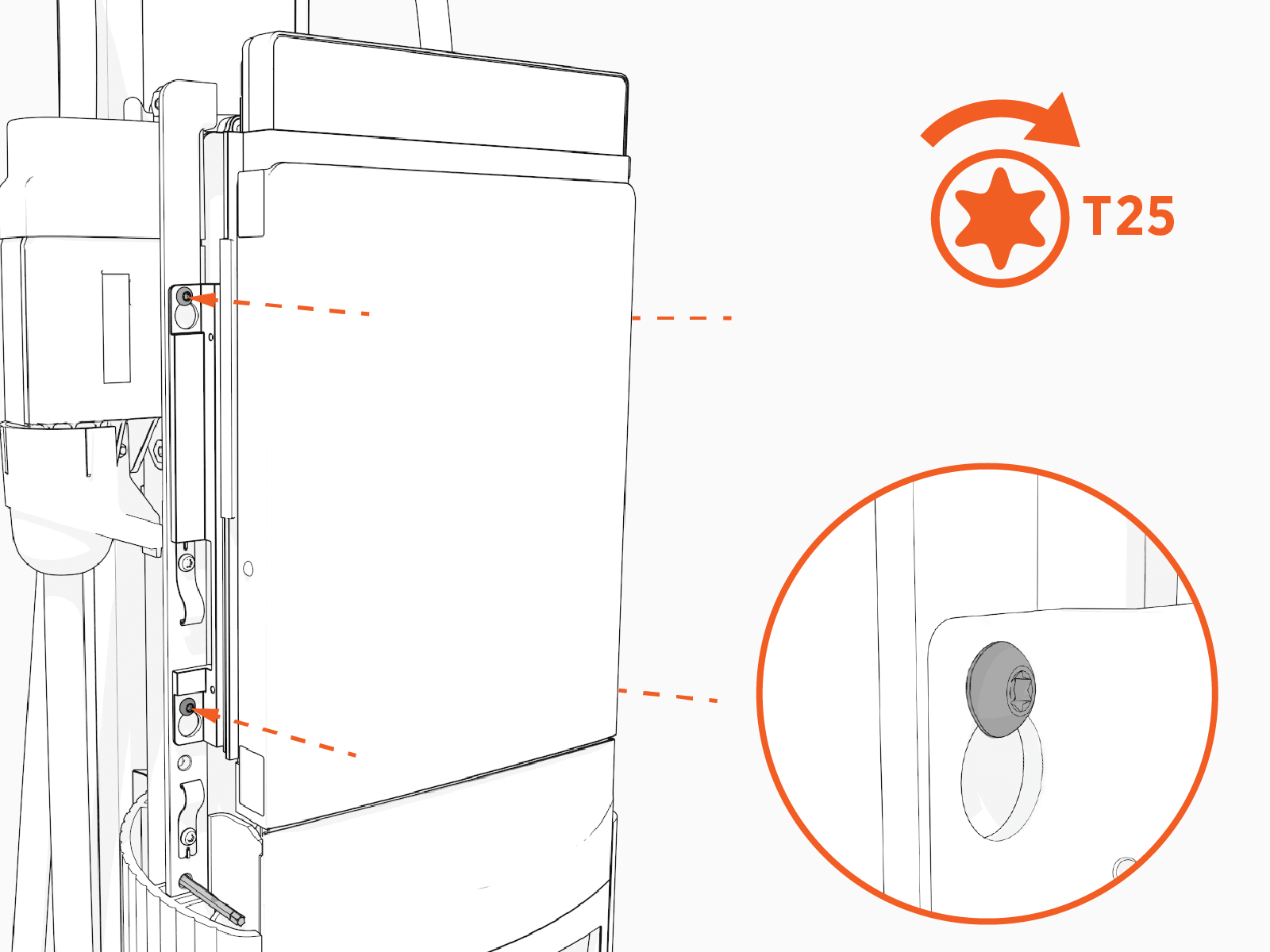 T25