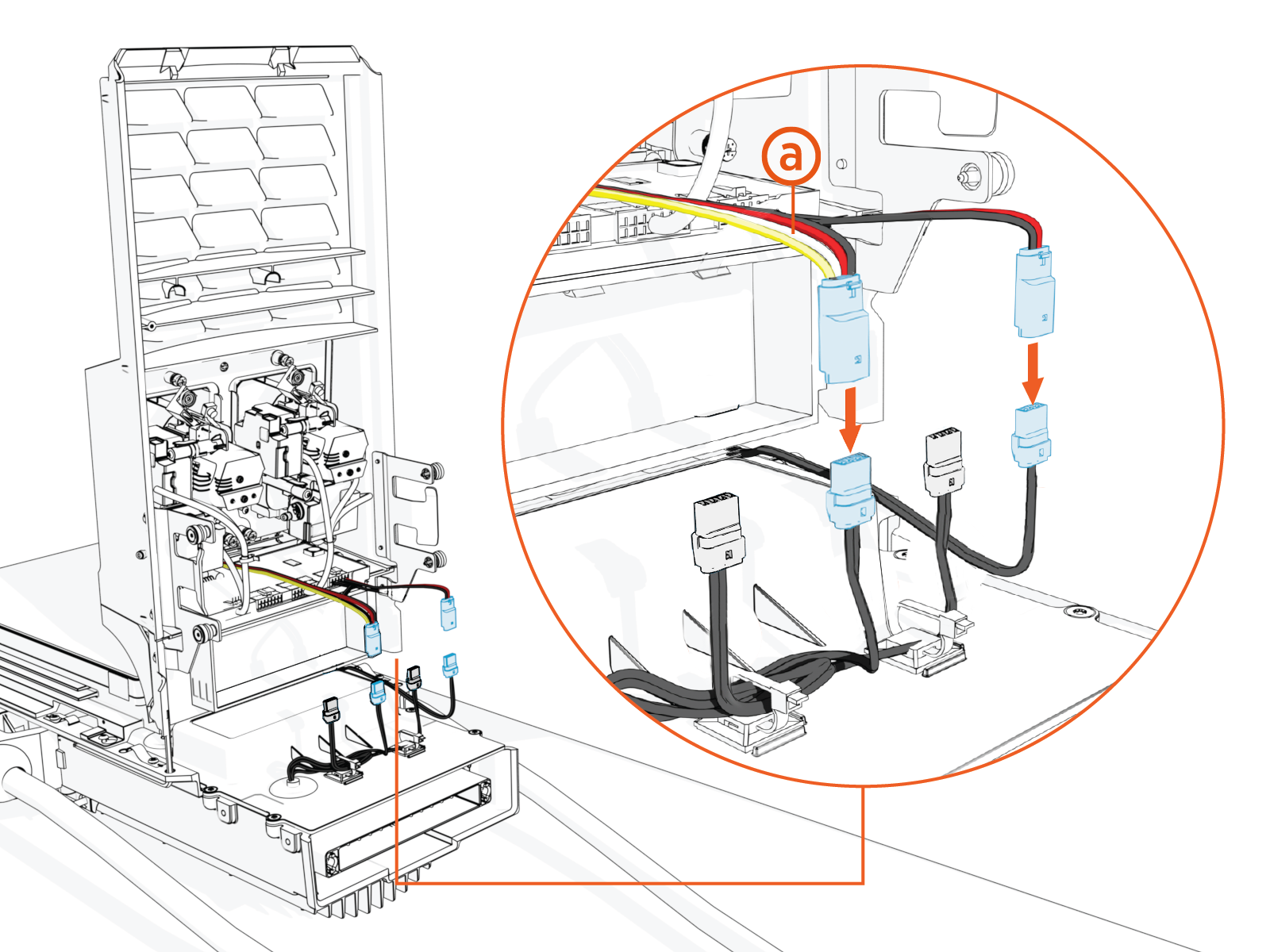 a