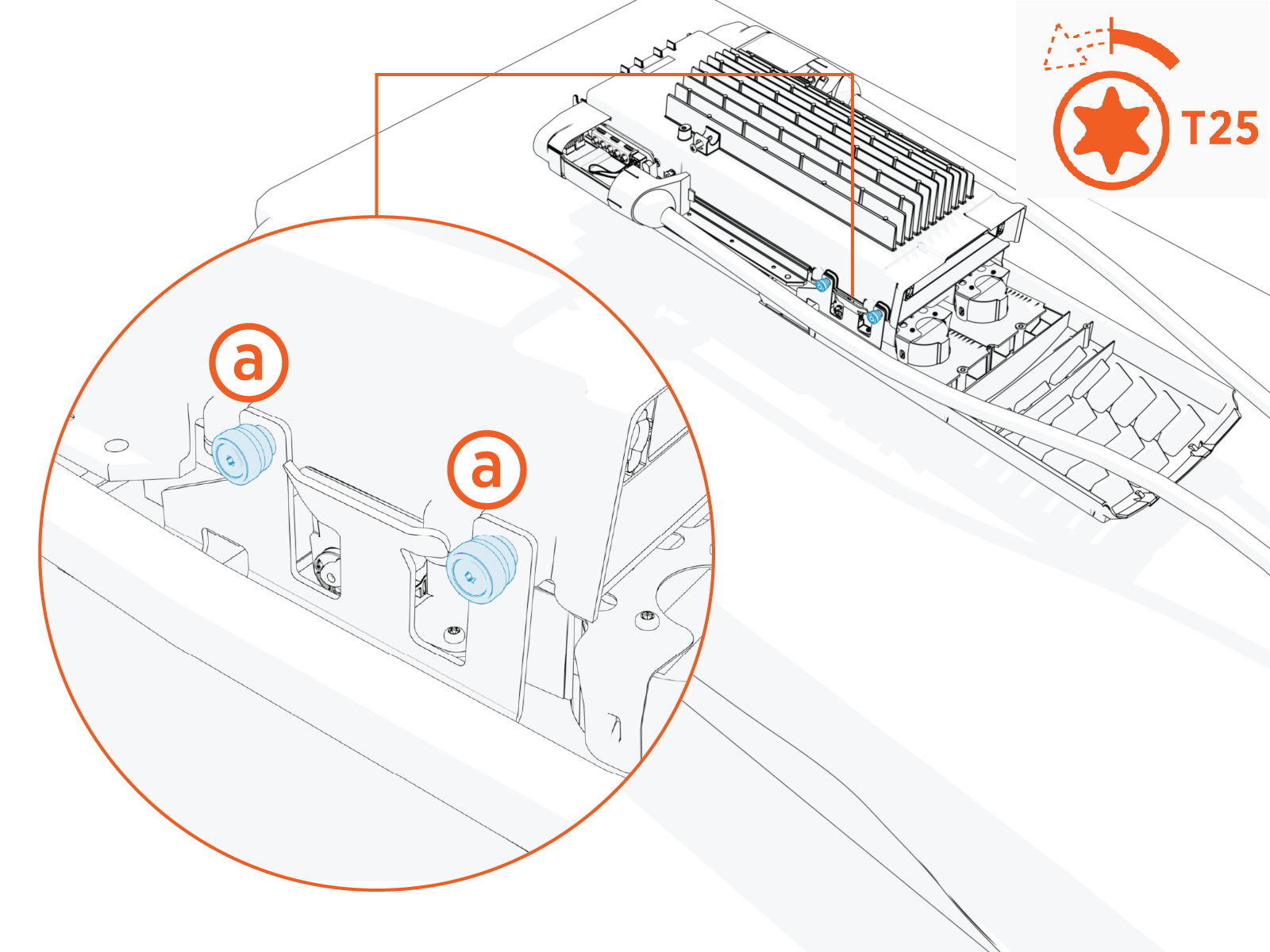 T25

a

a