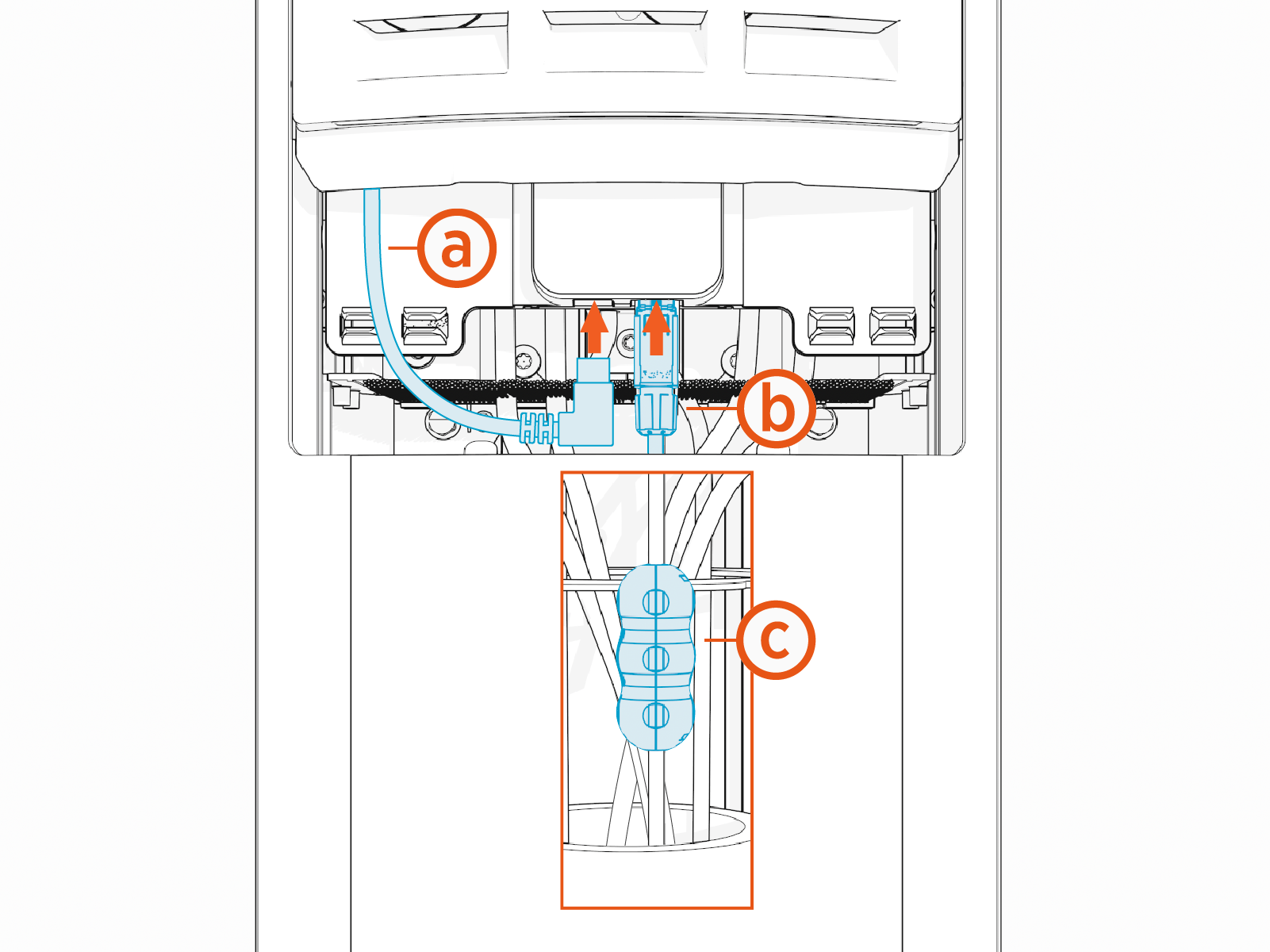 a

b

c