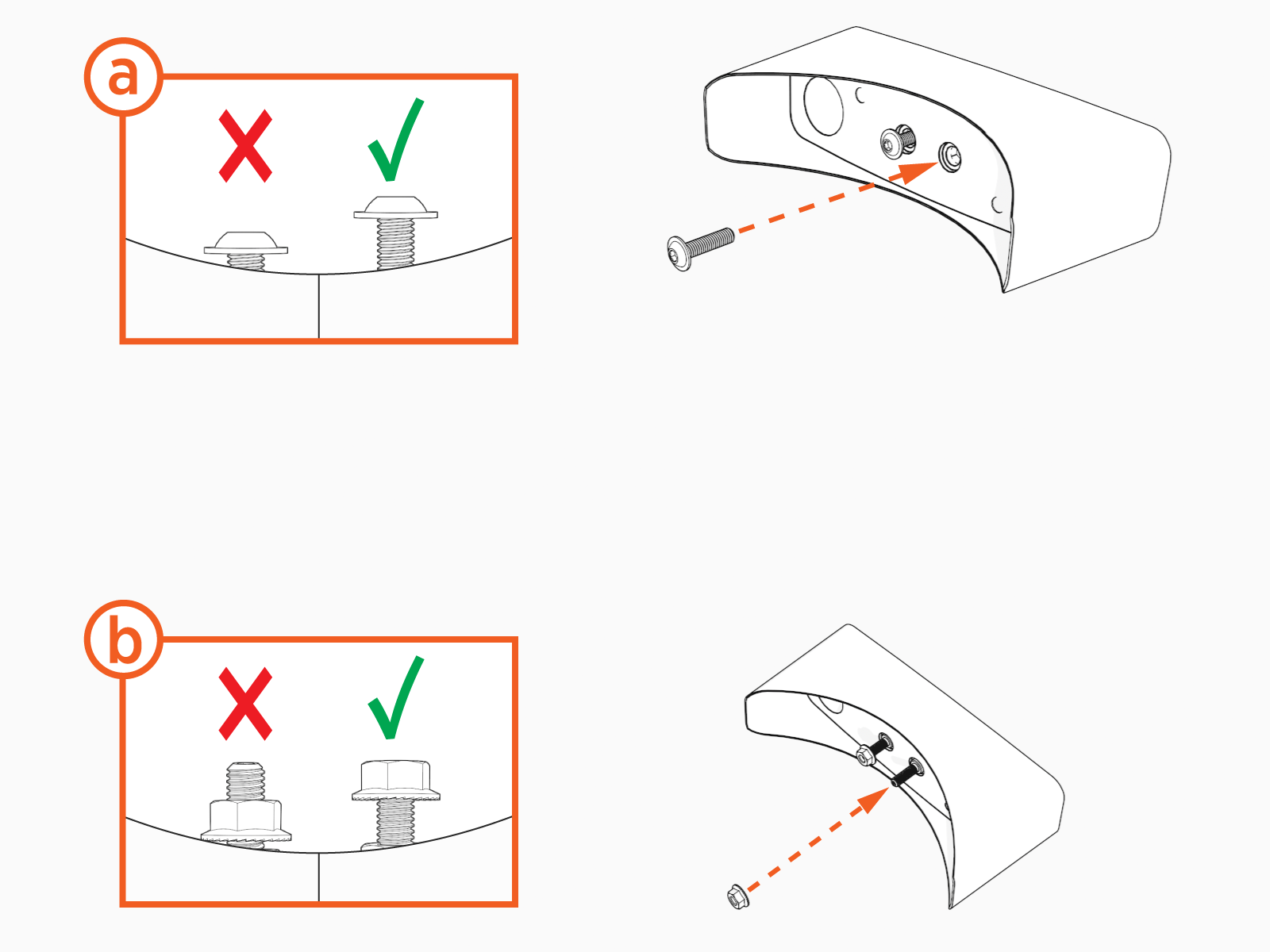 a

b