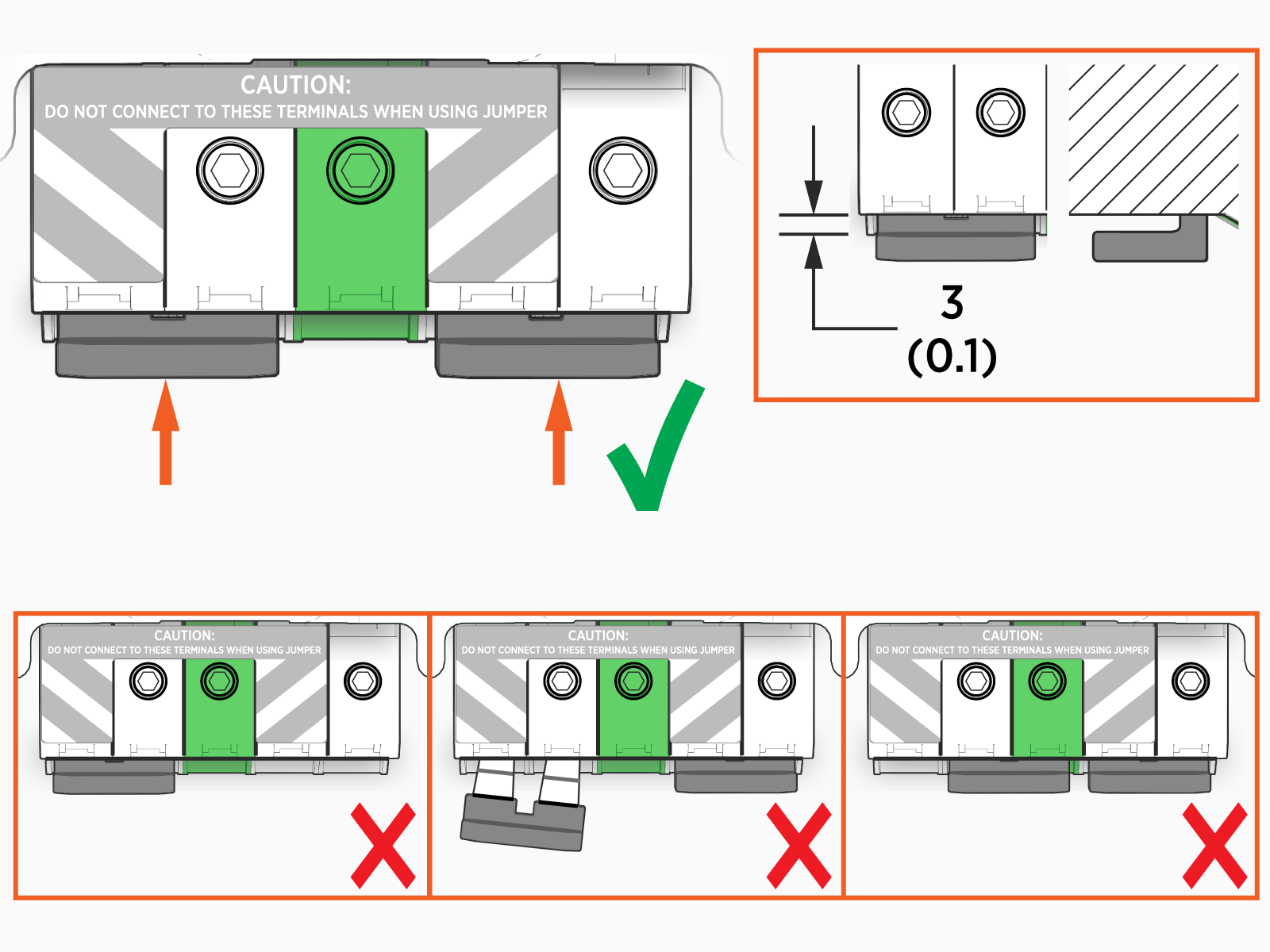 CAUTION:
DO NOT CONNECT TO THESE TERMINALS WHEN USING JUMPER

3
(0.1)

CAUTION:
DO NOT CONNECT TO THESE TERMINALS WHEN USING JUMPER

CAUTION:
DO NOT CONNECT TO THESE TERMINALS WHEN USING JUMPER

CAUTION:
DO NOT CONNECT TO THESE TERMINALS WHEN USING JUMPER