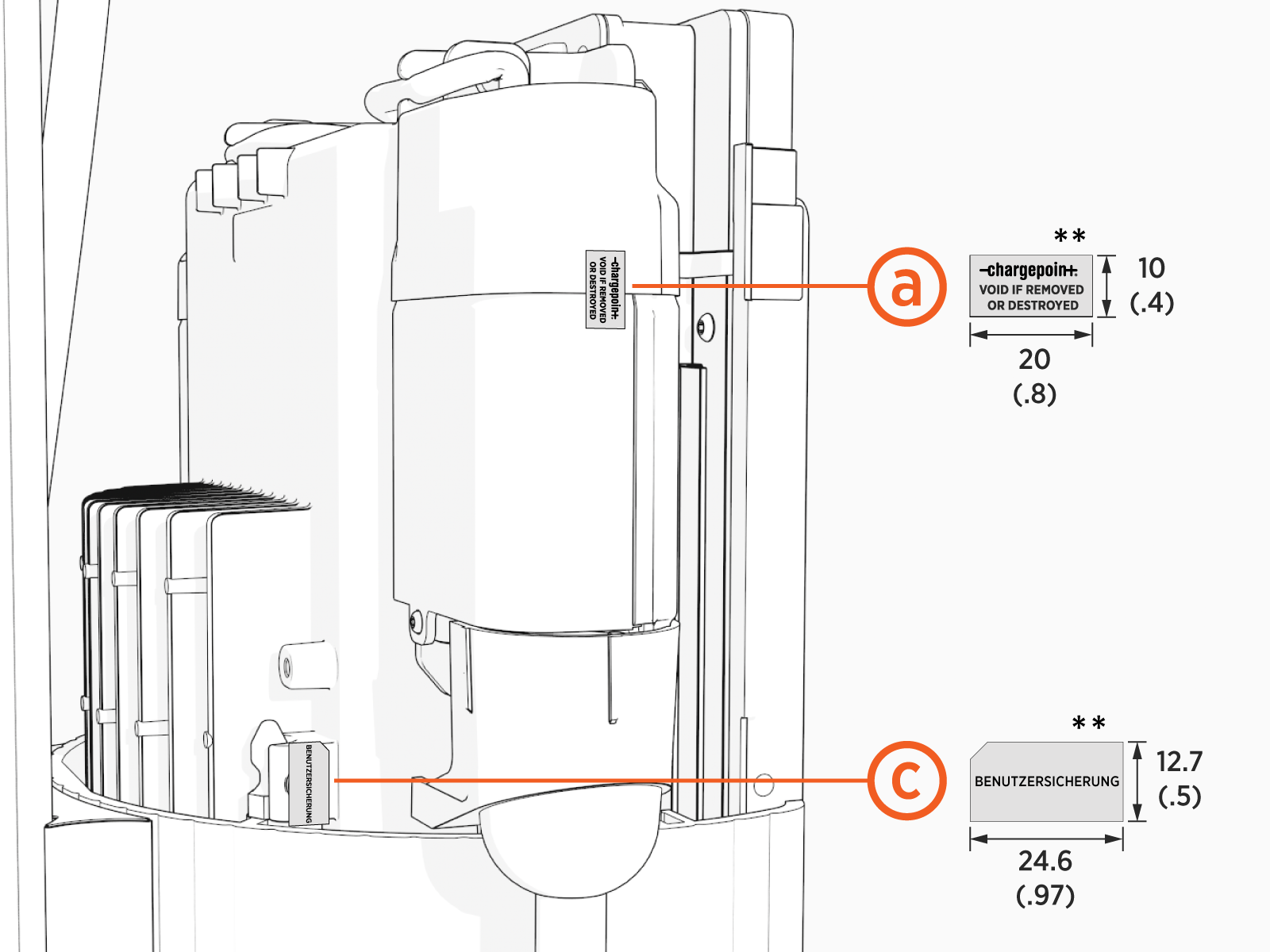 -chargepoin+.
VOID IF REMOVED
OR DESTROYED

a

**

-chargepoin+.
VOID IF REMOVED
OR DESTROYED

10
(.4)

20
(.8)

BENUTZERSICHERUNG

c

**

BENUTZERSICHERUNG

12.7
(.5)

24.6
(.97)