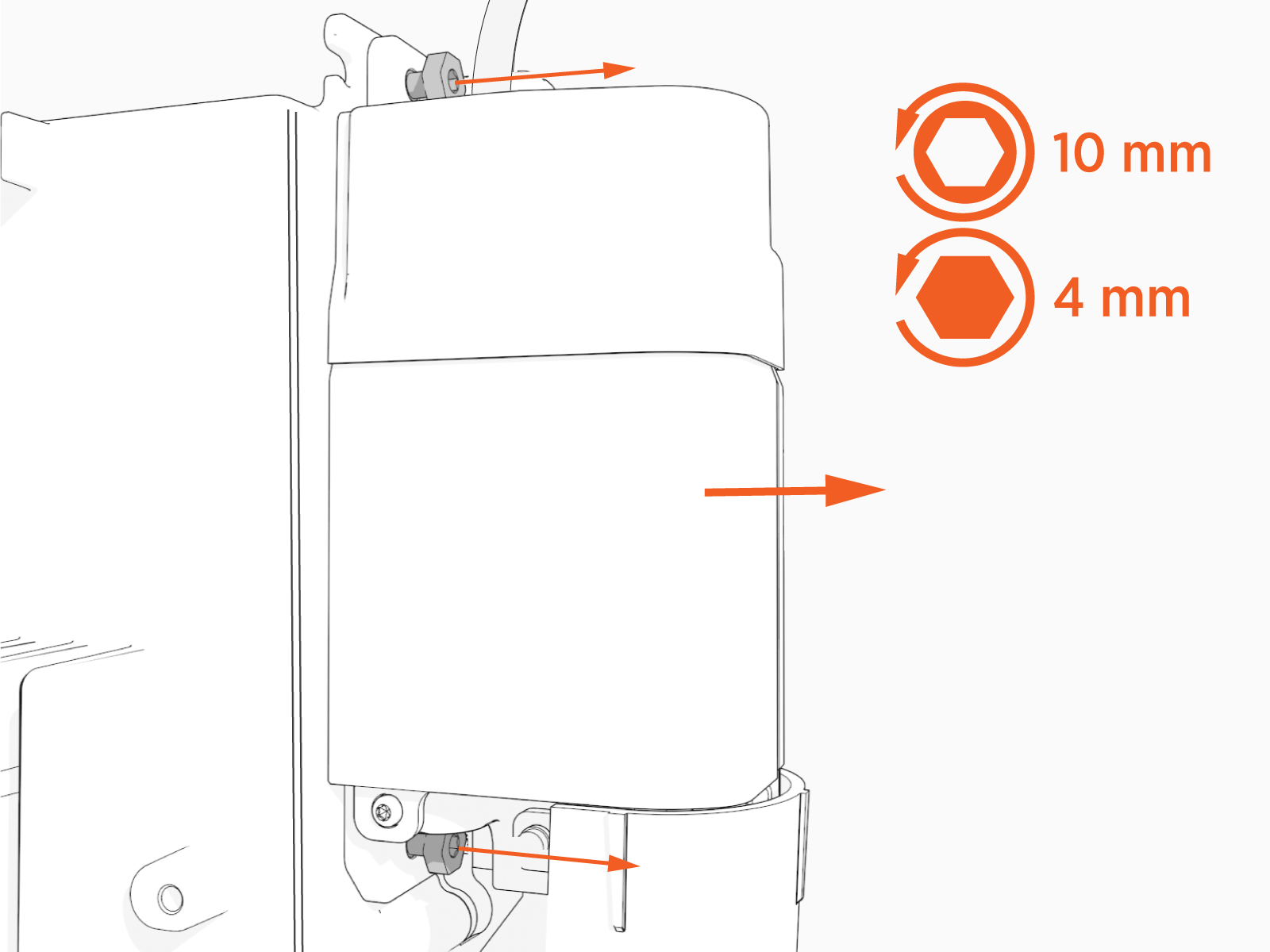 10 mm

4 mm