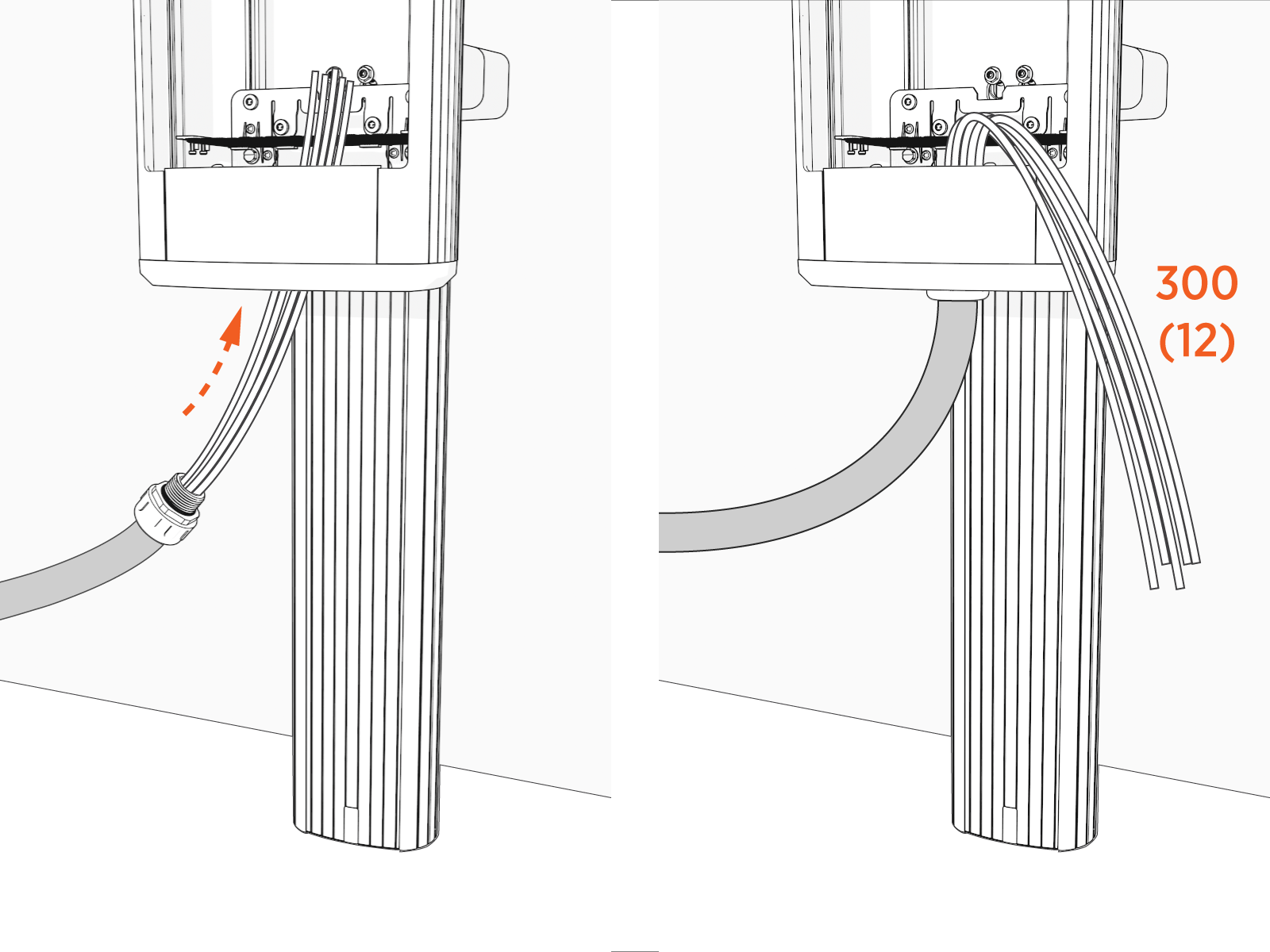 300
(12)