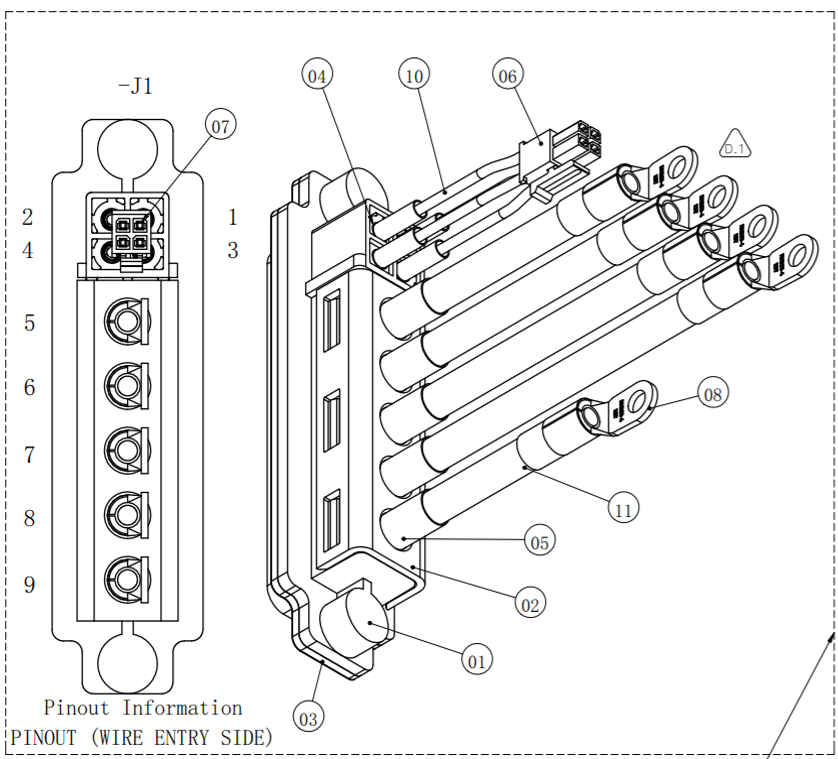 -J1

07

2 1
4 3

5
6
7
8
9

Pinout Information
PINOUT (WIRE ENTRY SIDE)

04 10 06

D.1

08

11

05

02

01

03