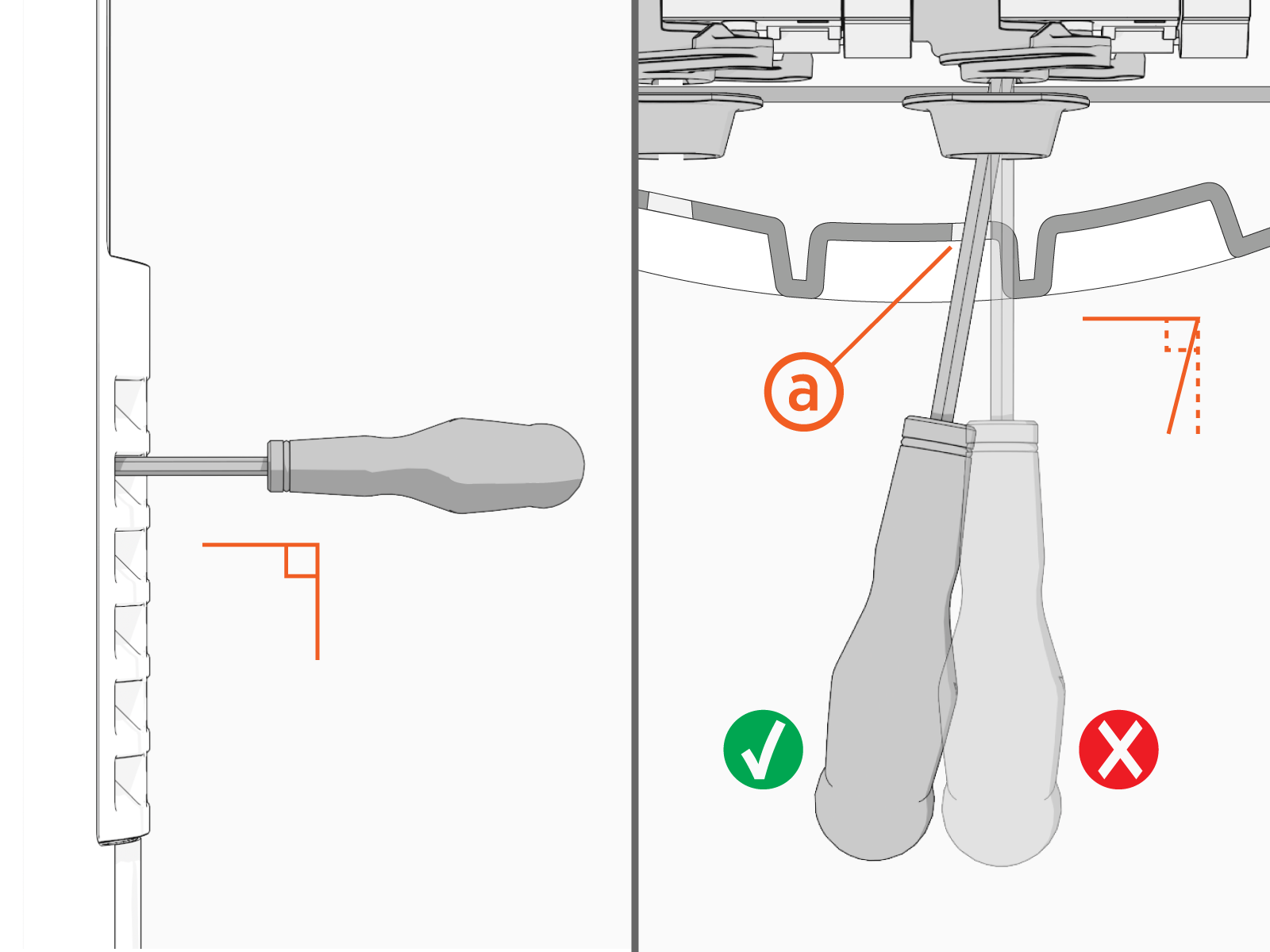 a