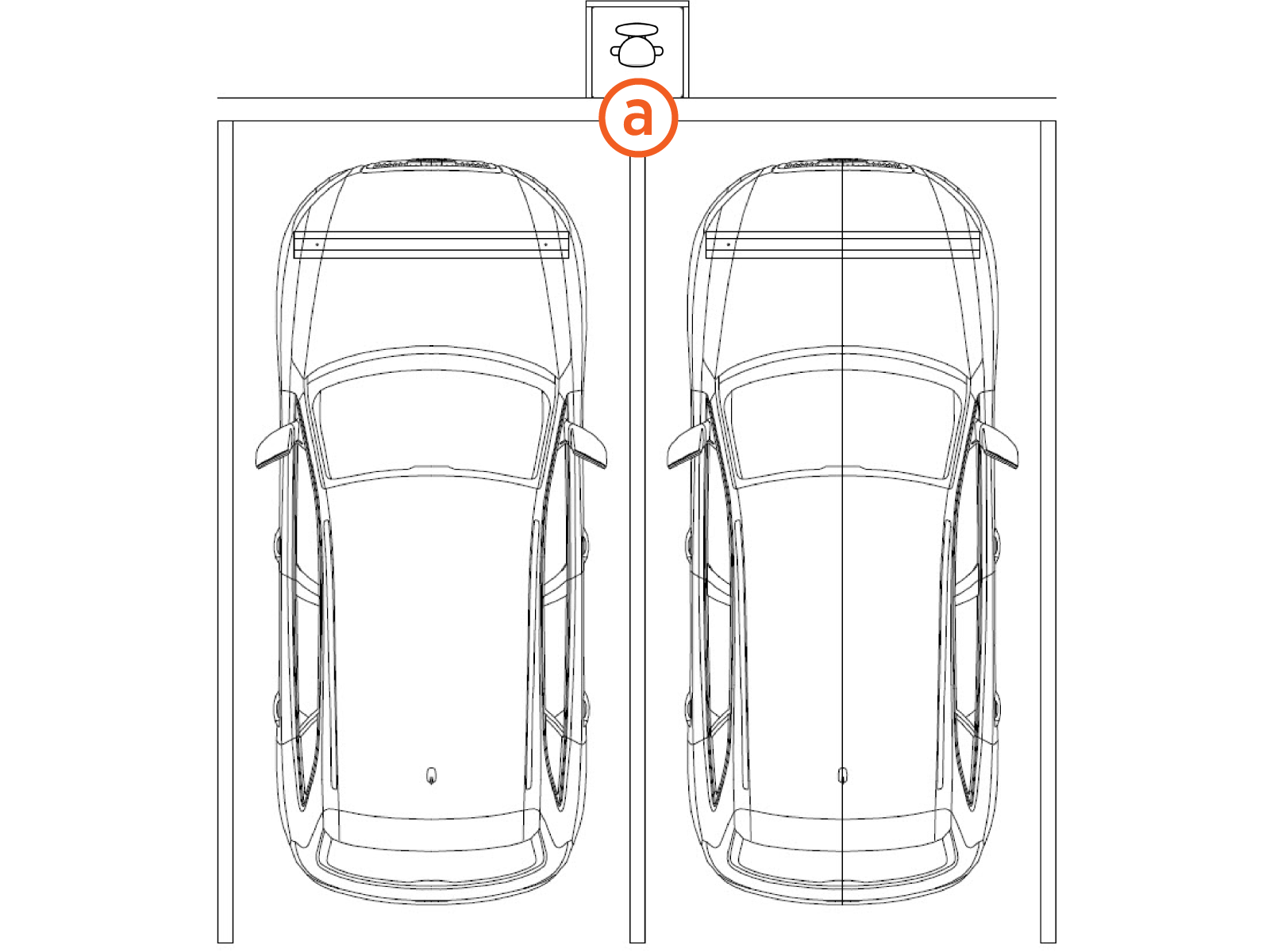 a