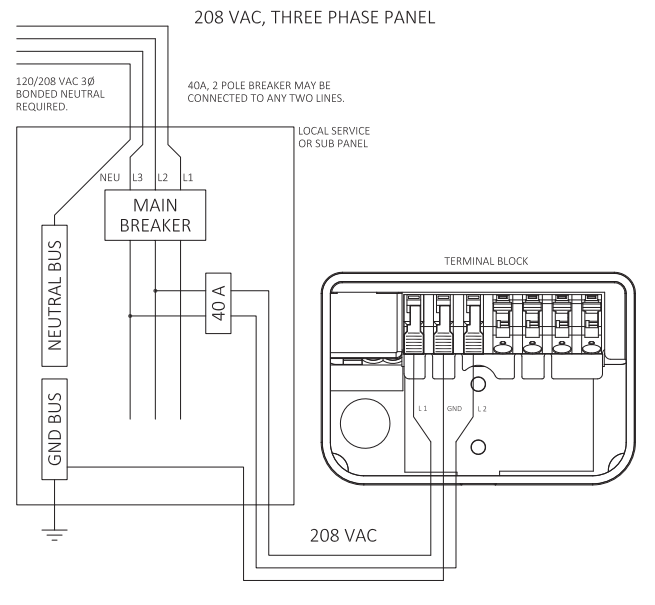 208 VAC, THREE PHASE PANEL

120/208 VAC 3Ø
BONDED NEUTRAL
REQUIRED.

40A, 2 POLE BREAKER MAY BE
CONNECTED TO ANY TWO LINES.

LOCAL SERVICE
OR SUB PANEL

NEU L3 L2 L1

MAIN
BREAKER

NEUTRAL BUS

40 A

GND BUS

TERMINAL BLOCK

L 1 GND L 2

208 VAC