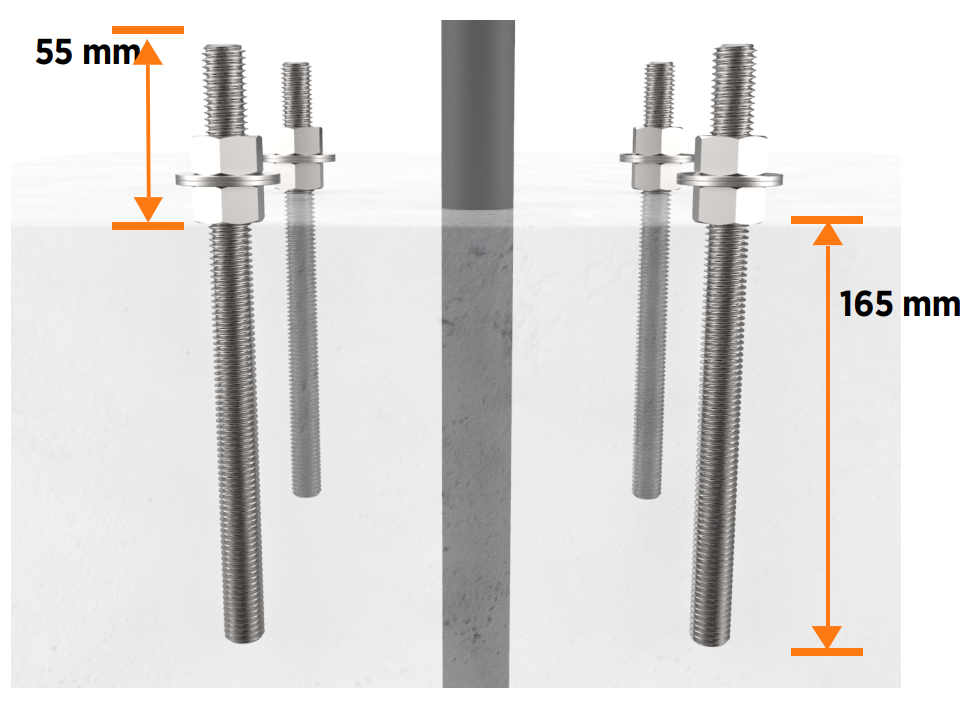 55 mm

165 mm