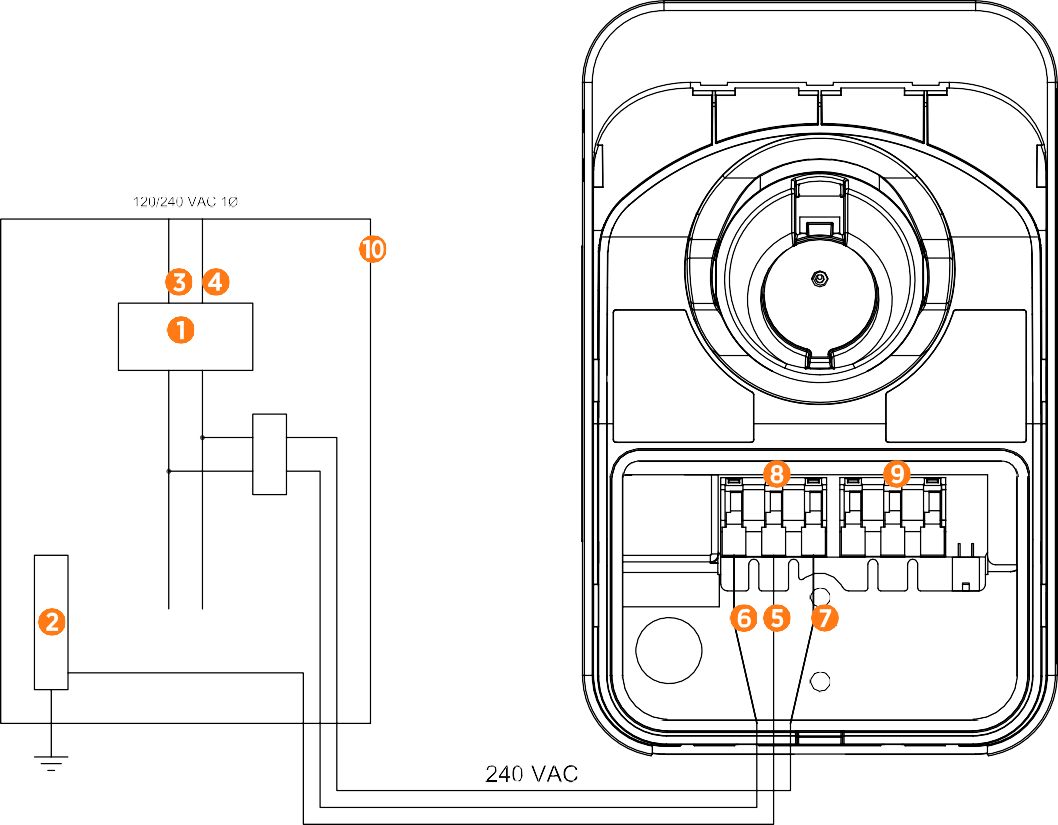 120/240 VAC 1Ø
10
3
4
1
2
8
9
6
5
7
240 VAC