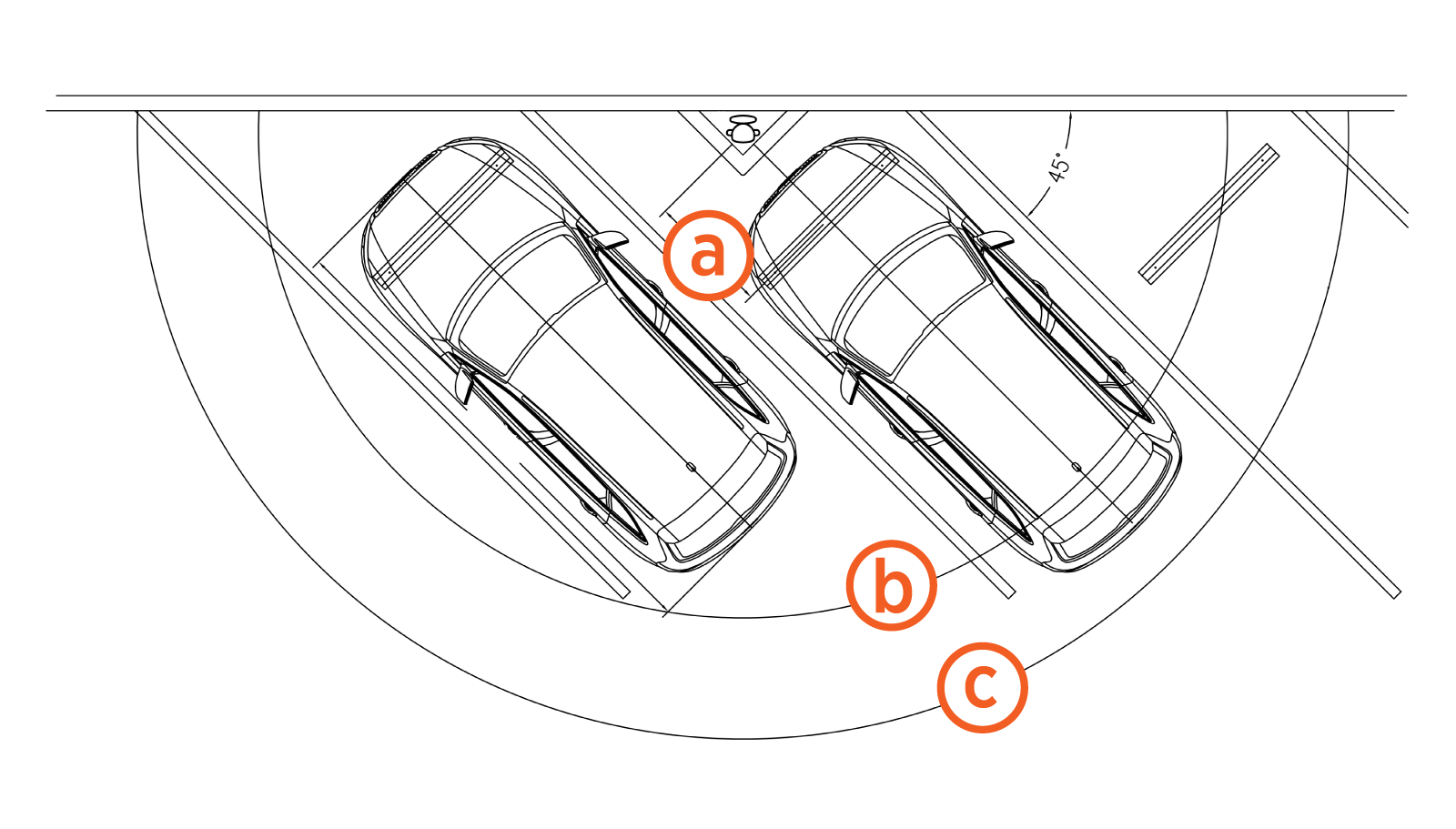 45°
a
b
c