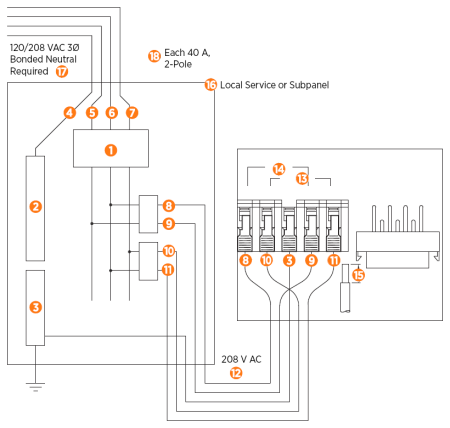 120/208 VAC 3Ø Bonded Neutral Required 17

18 Each 40 A, 2-Pole

16 Local Service or Subpanel

4 5 6 7

1

2

3

8
9
10
11

14
13

8 10 3 9 11

15

208 V AC
12