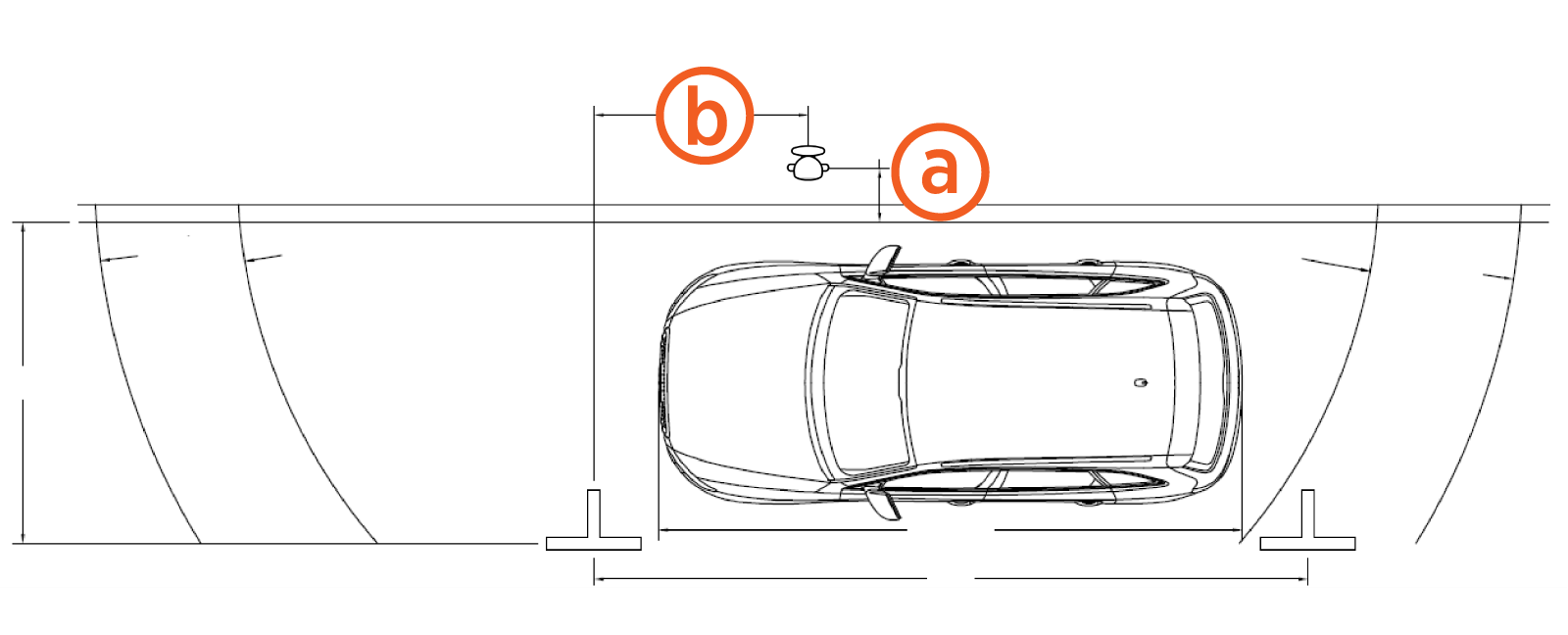 b
a