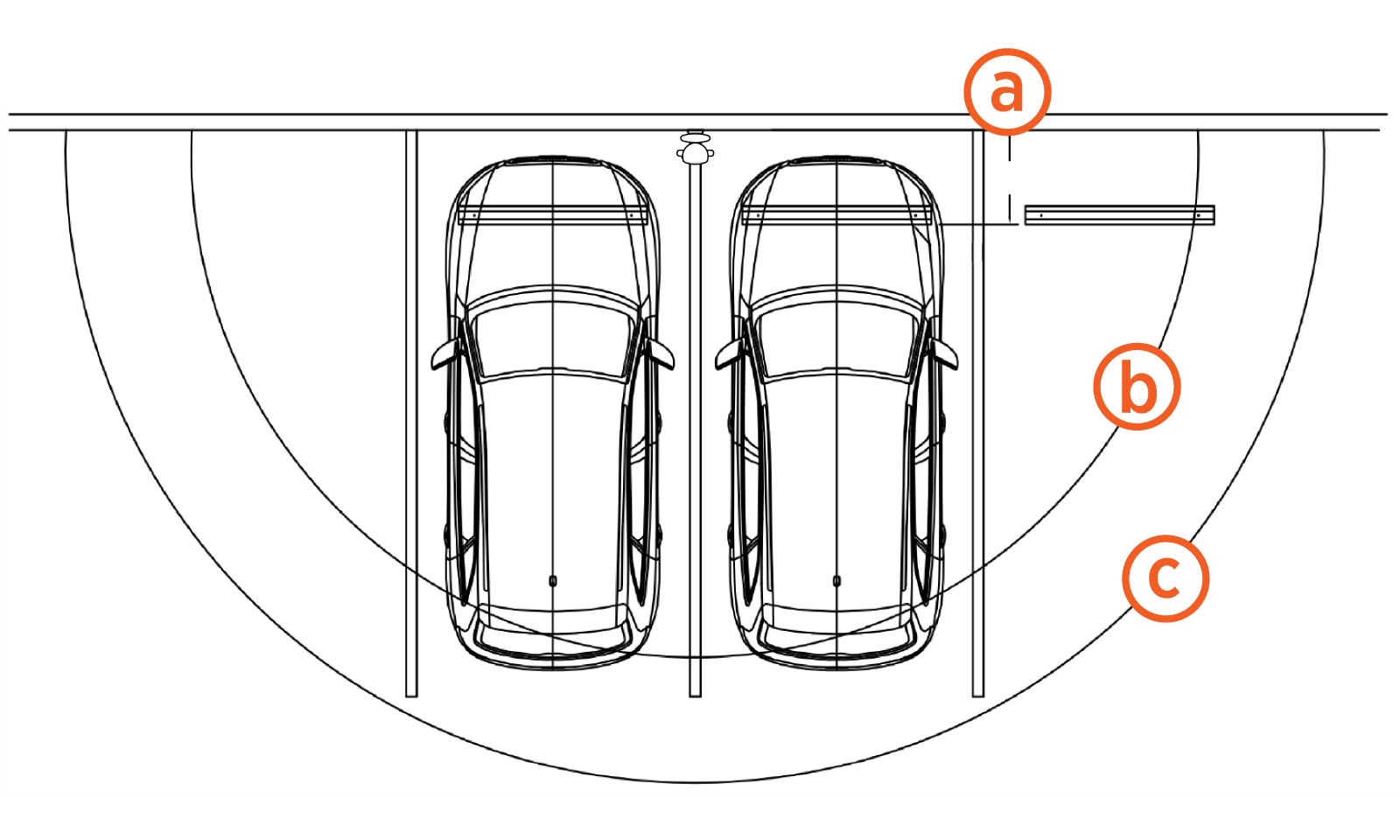 a
b
c