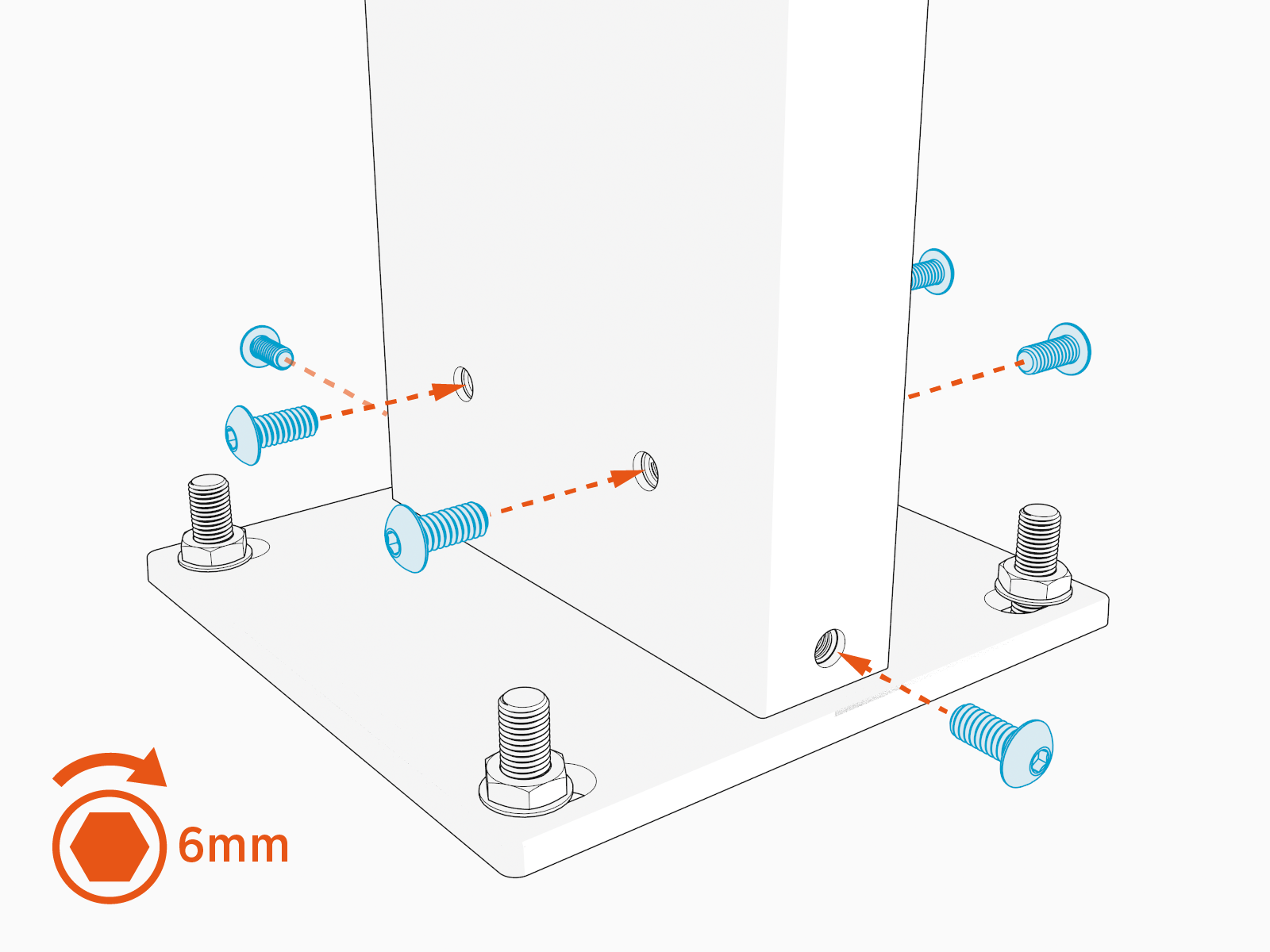 6mm