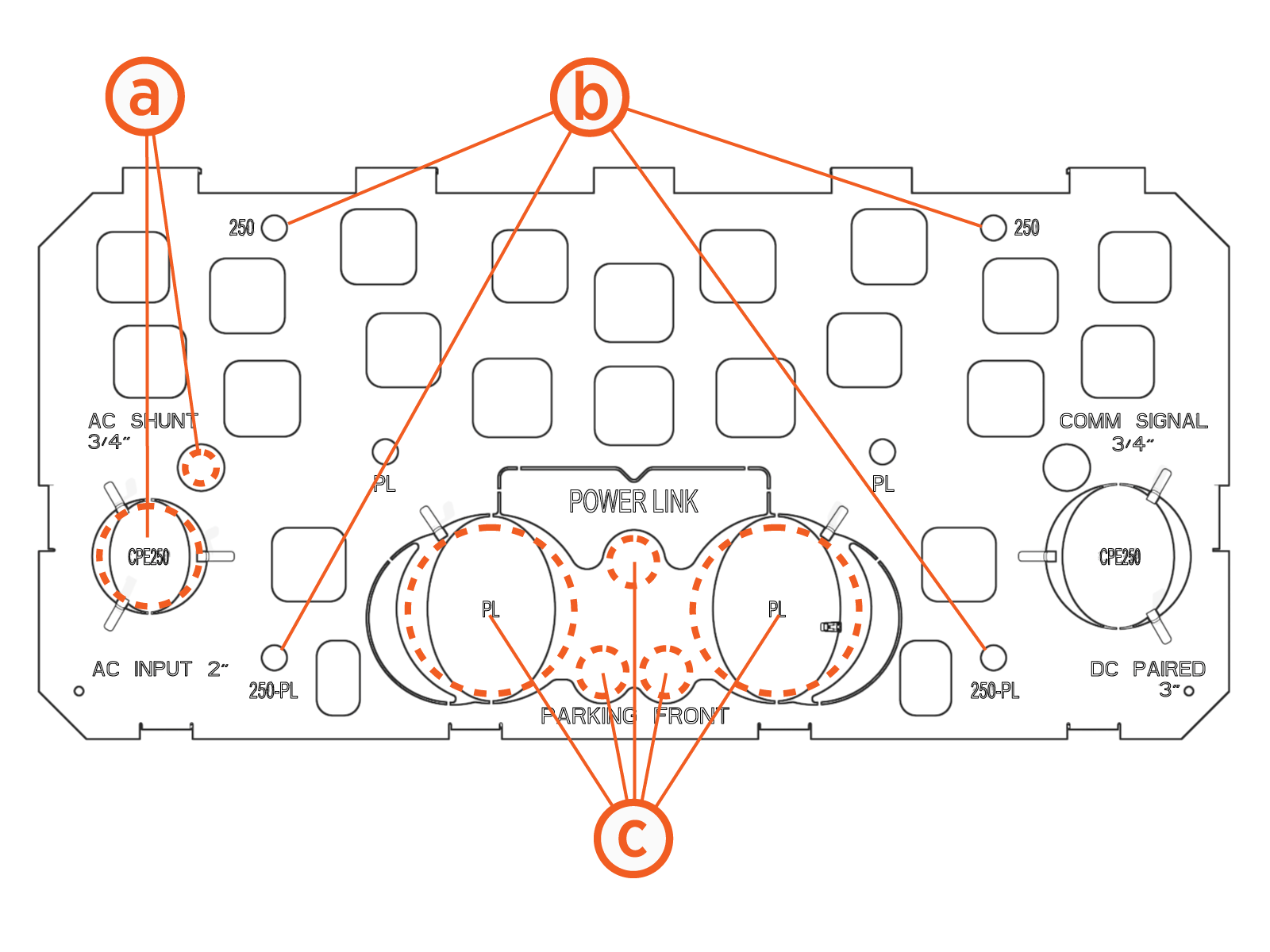 a

b

250

250

AC SHUNT
3/4"

COMM SIGNAL
3/4"

PL

PL

POWER LINK

CPE250

CPE250

PL

PL

AC INPUT 2"

250-PL

250-PL

DC PAIRED
3"

PARKING FRONT

c