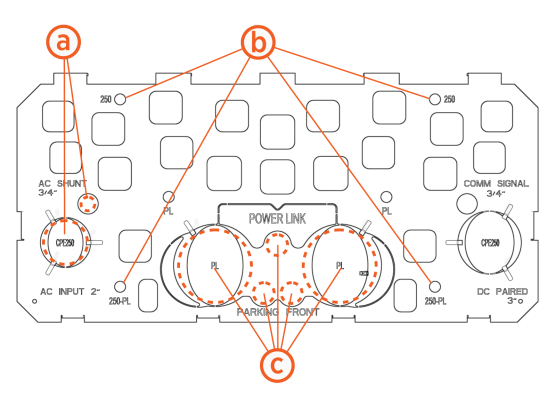 a

b

250

250

AC SHUNT
3/4"

COMM SIGNAL
3/4"

PL

PL

POWER LINK

CPE250

CPE250

PL

PL

AC INPUT 2"

250-PL

250-PL

DC PAIRED
3"

PARKING FRONT

c