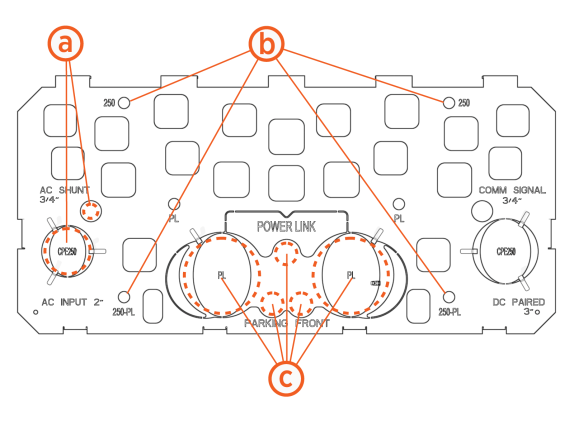 a

b

250

250

AC SHUNT
3/4"

COMM SIGNAL
3/4"

PL

PL

POWER LINK

CPE250

CPE250

PL

PL

AC INPUT 2"

250-PL

250-PL

DC PAIRED
3"

PARKING FRONT

c