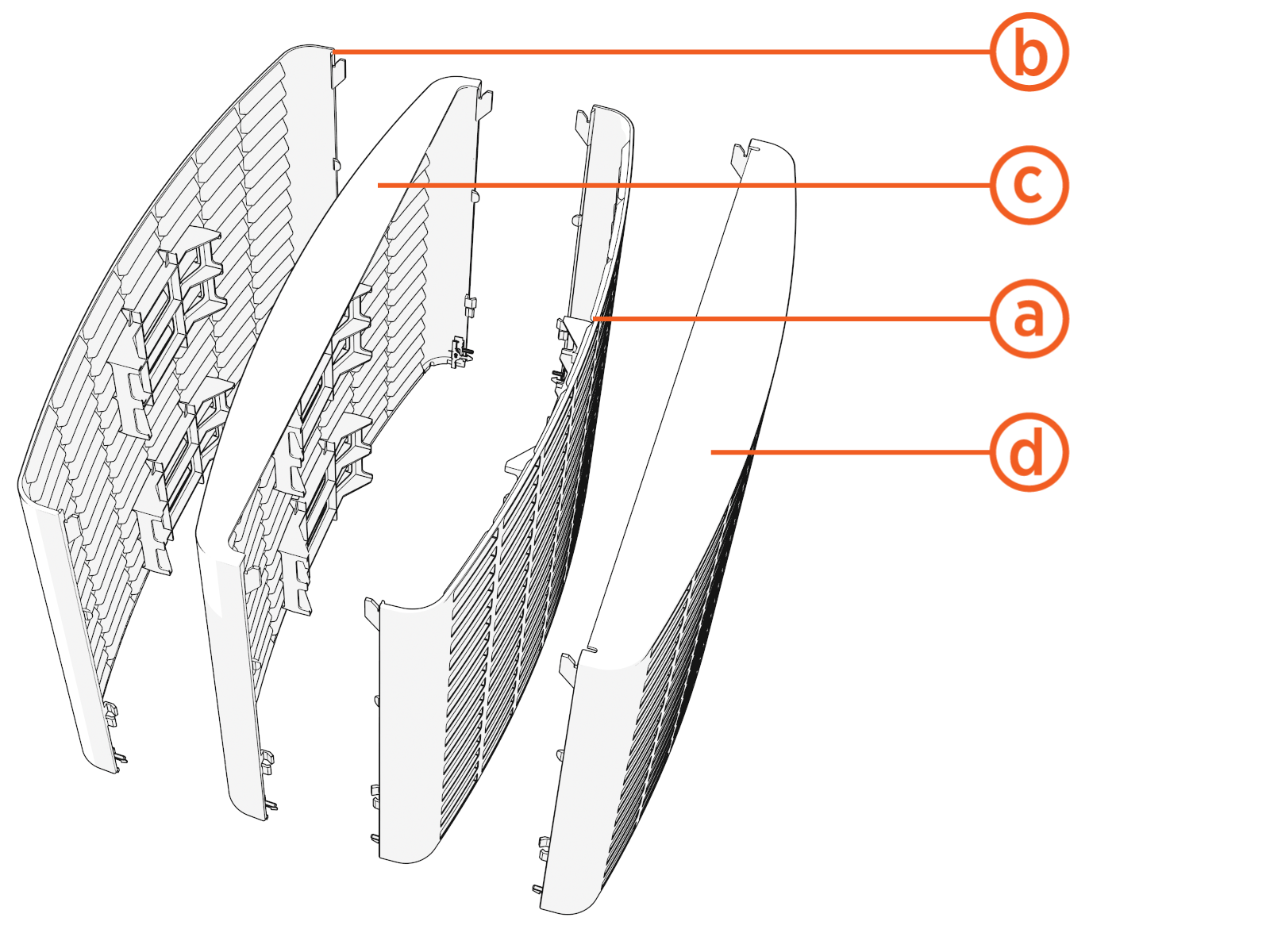 b
c
a
d