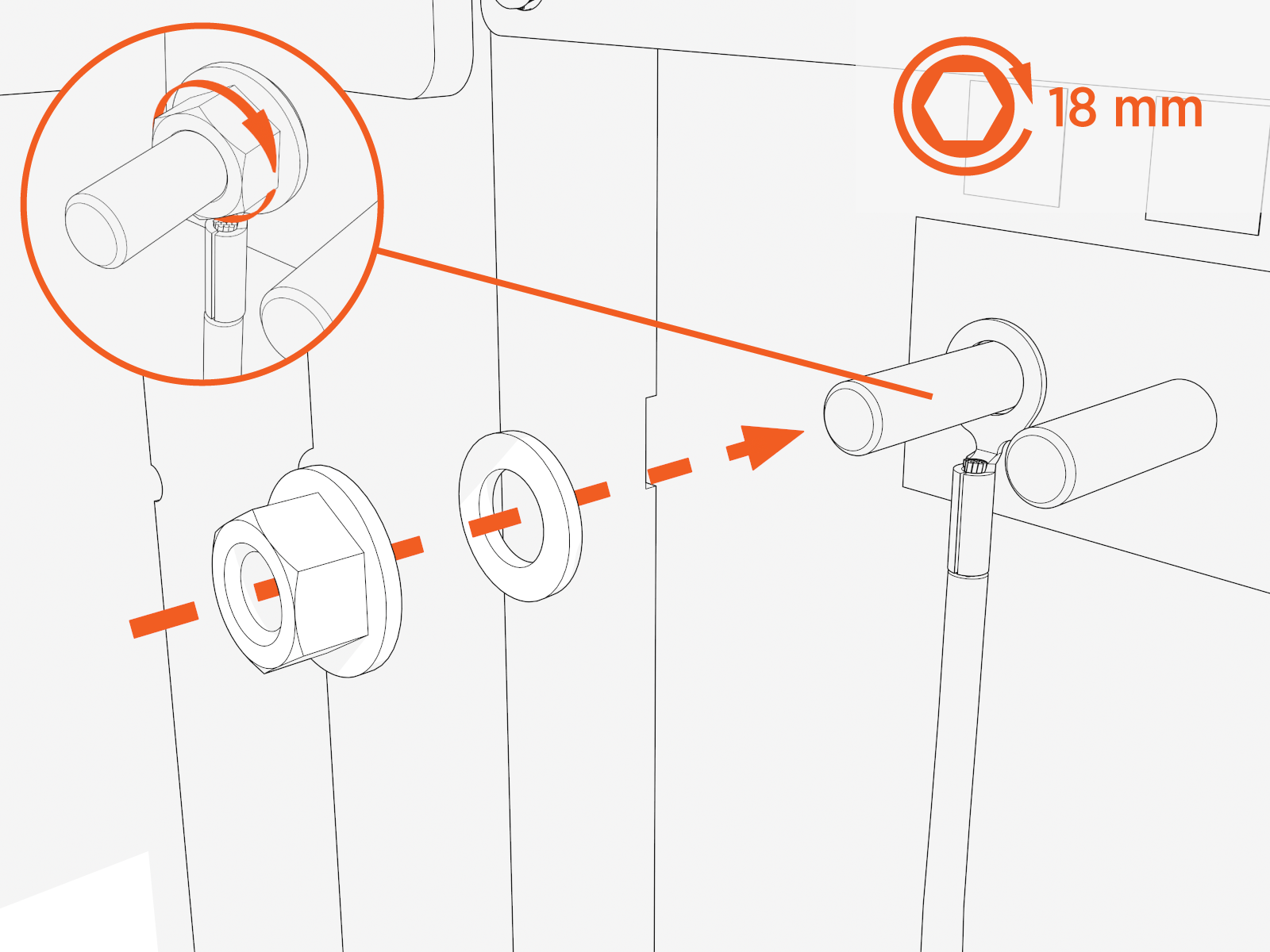 18 mm