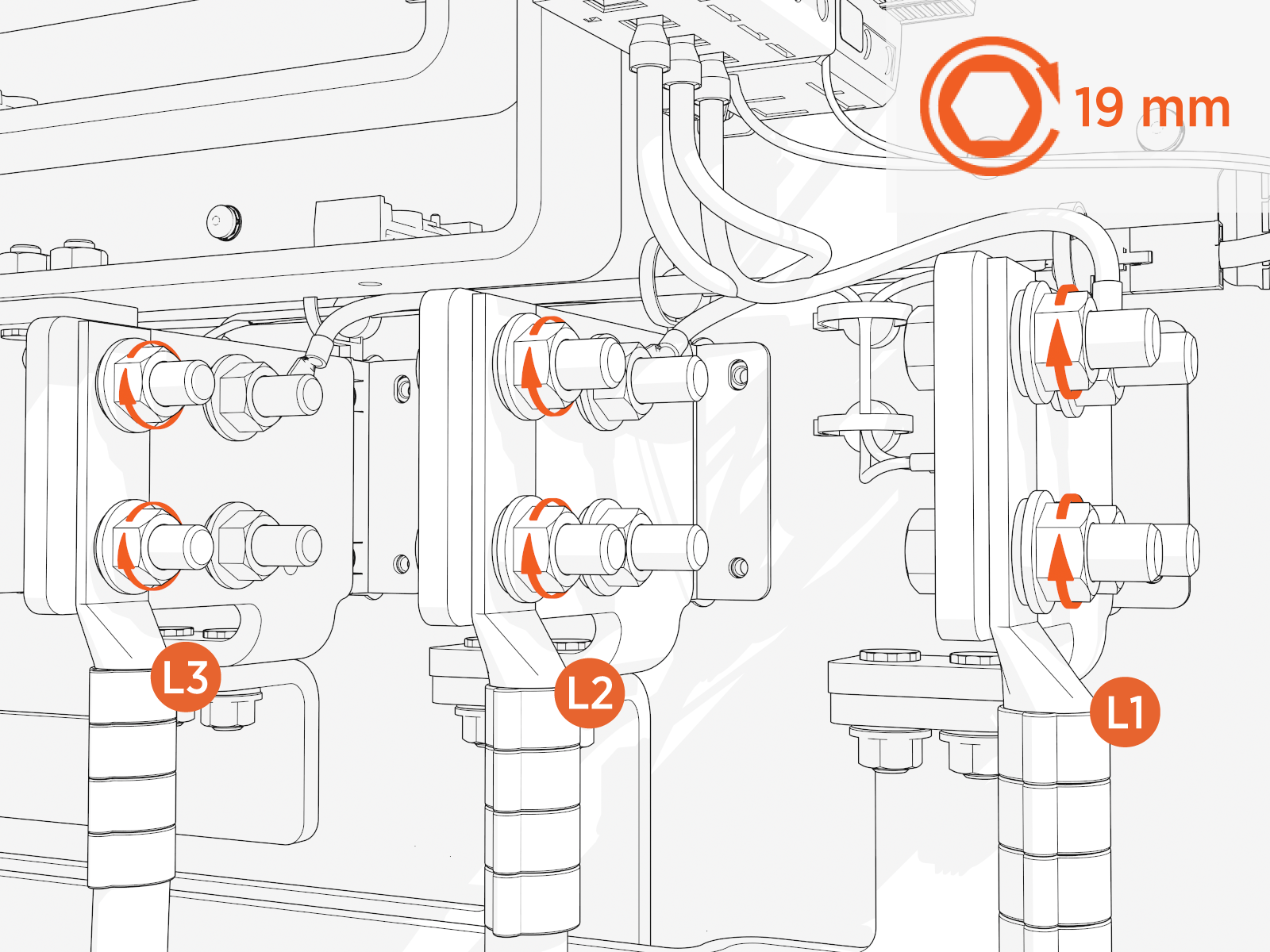 19 mm

L3

L2

L1