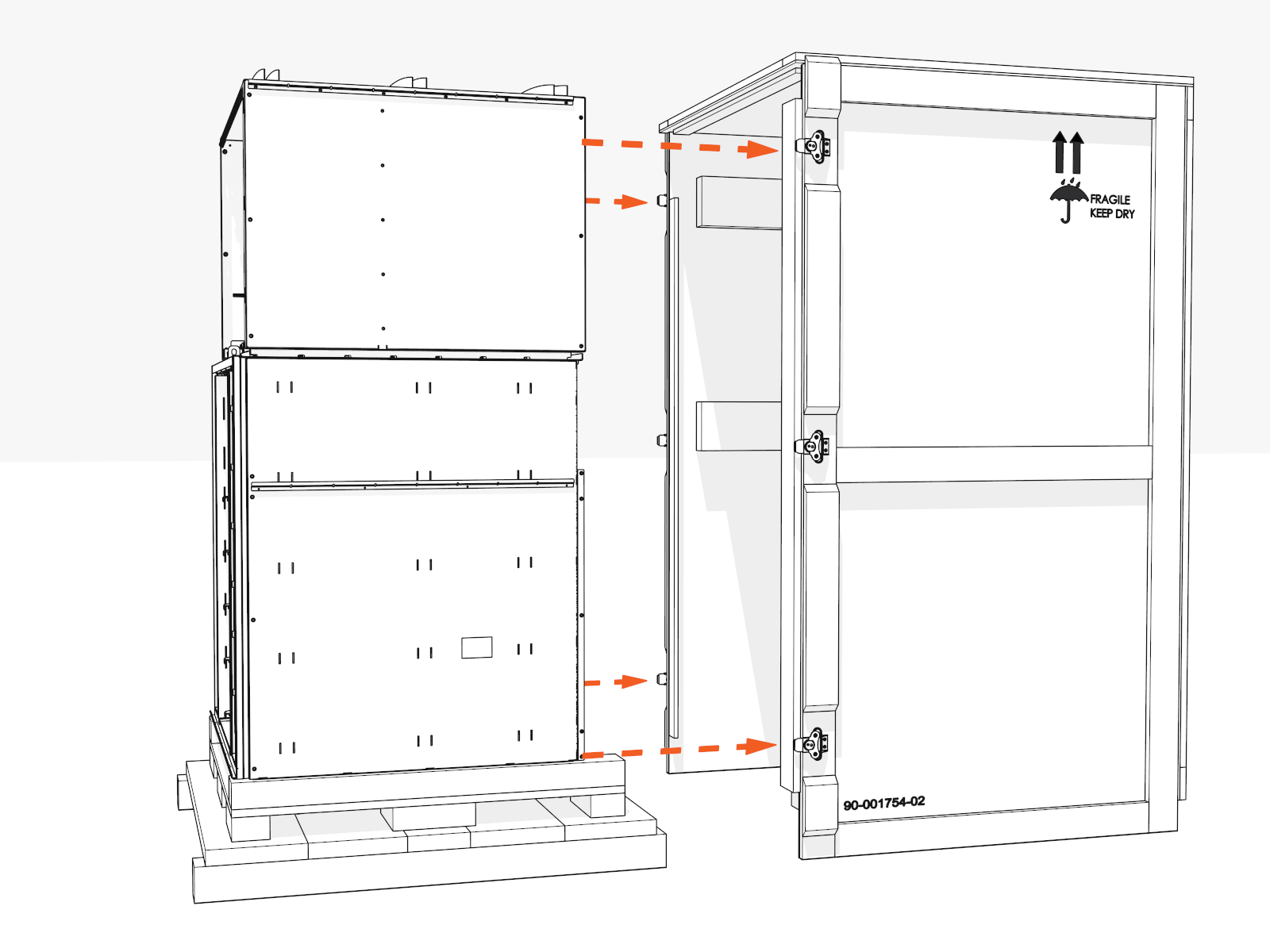 FRAGILE
KEEP DRY

90-001754-02